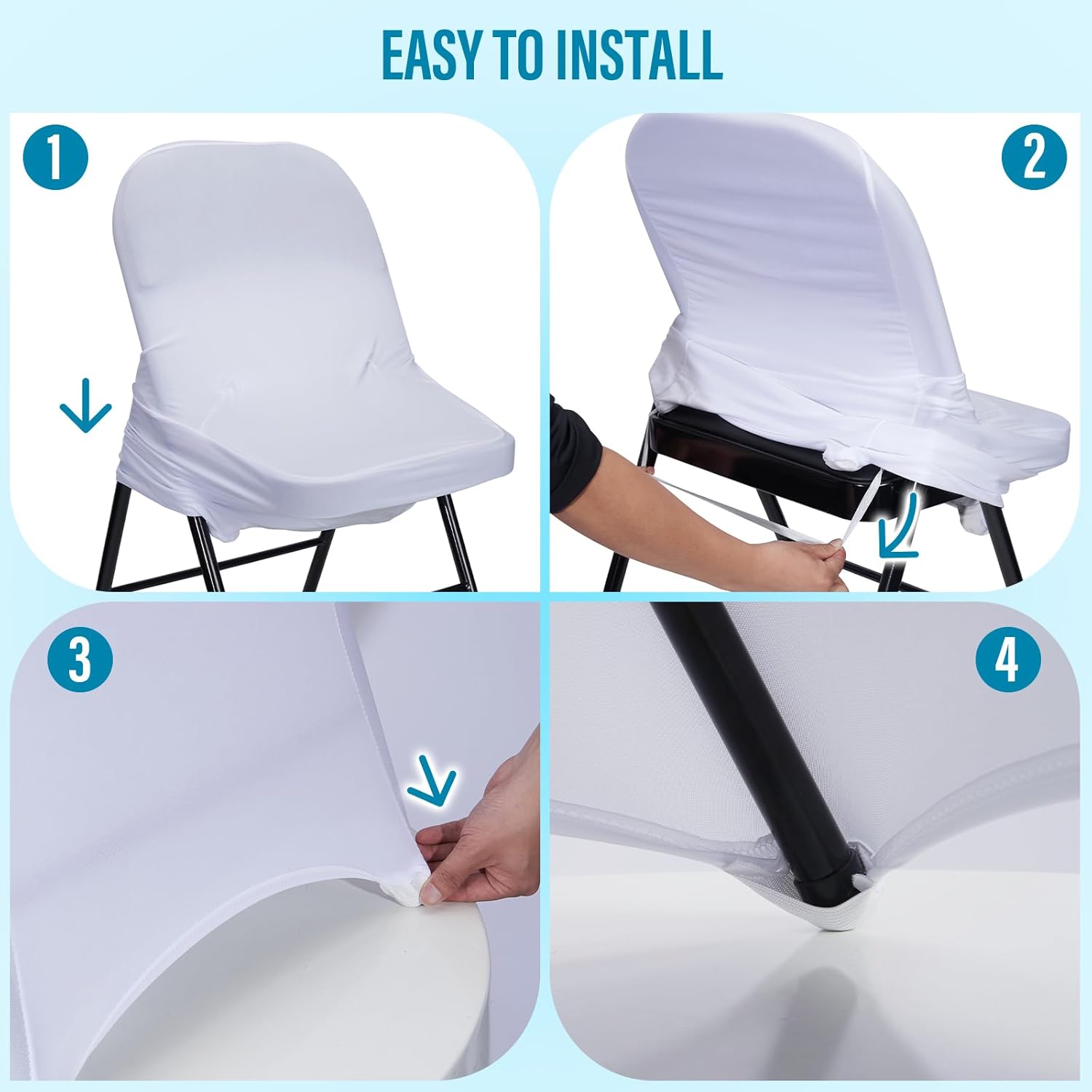 EASY TO INSTALL

1

2

3

4