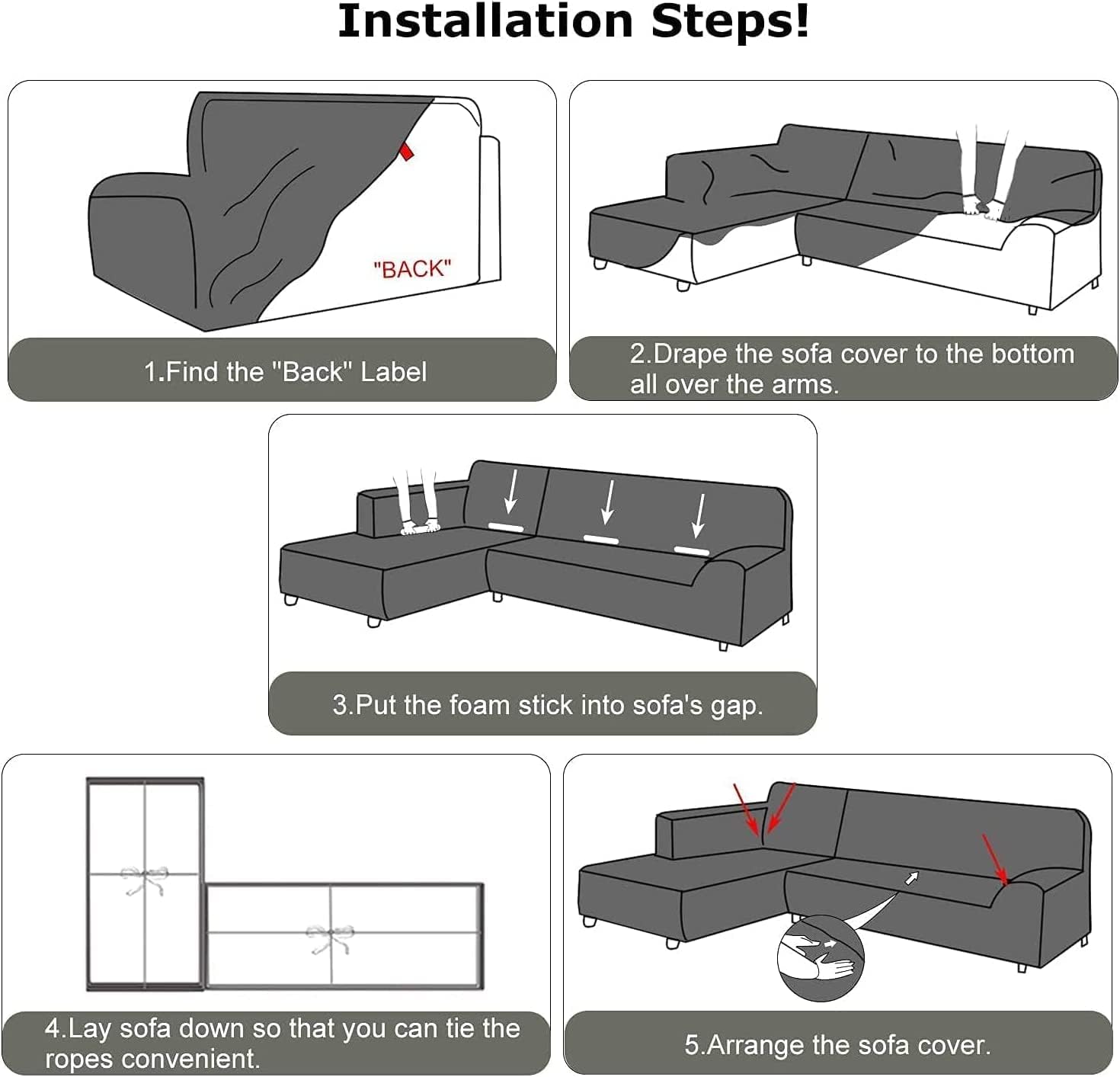 Installation Steps!

"BACK"

1.Find the "Back" Label

2.Drape the sofa cover to the bottom all over the arms.

3.Put the foam stick into sofa's gap.

4.Lay sofa down so that you can tie the ropes convenient.

5.Arrange the sofa cover.