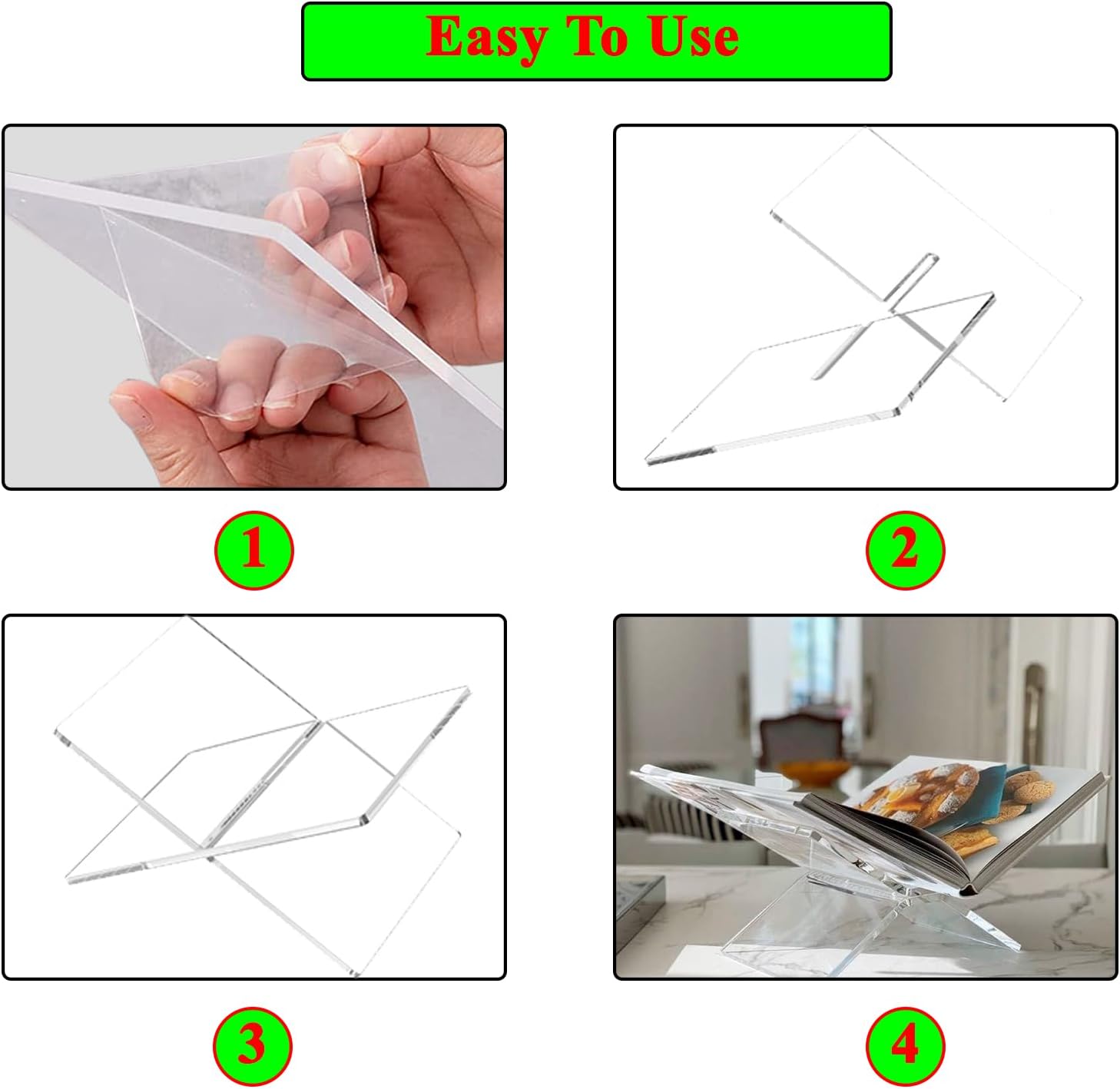 Easy To Use

1

2

3

4