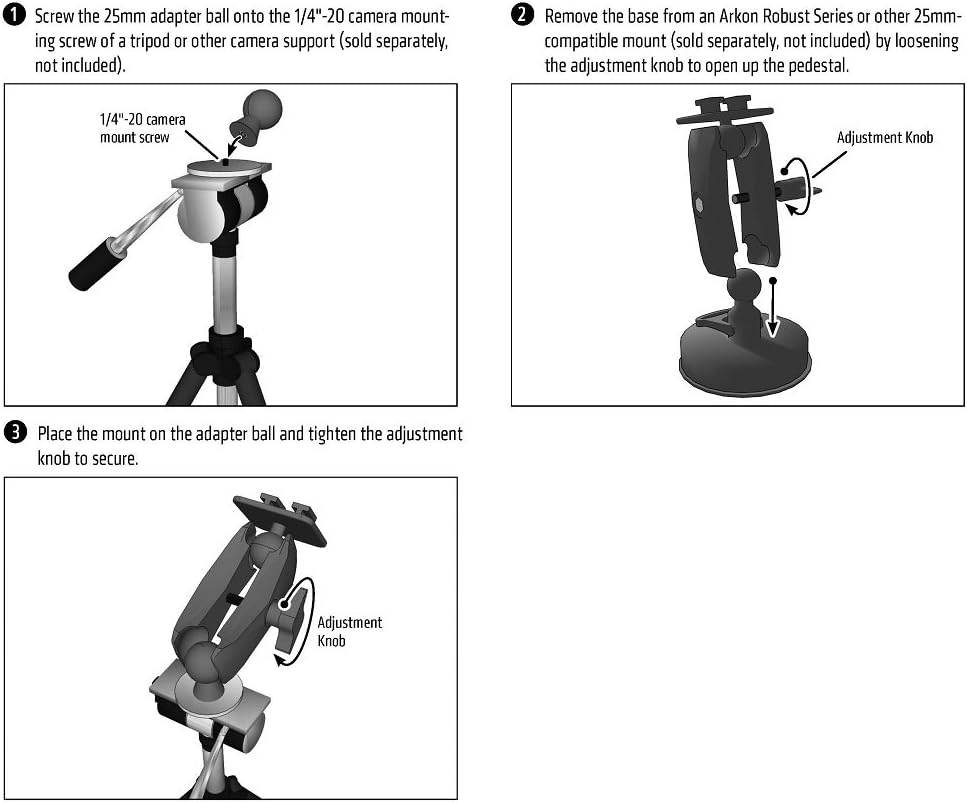 1 Screw the 25mm adapter ball onto the 1/4"-20 camera mounting screw of a tripod or other camera support (sold separately, not included).

1/4"-20 camera mount screw

2 Remove the base from an Arkon Robust Series or other 25mm-compatible mount (sold separately, not included) by loosening the adjustment knob to open up the pedestal.

Adjustment Knob

3 Place the mount on the adapter ball and tighten the adjustment knob to secure.

Adjustment Knob