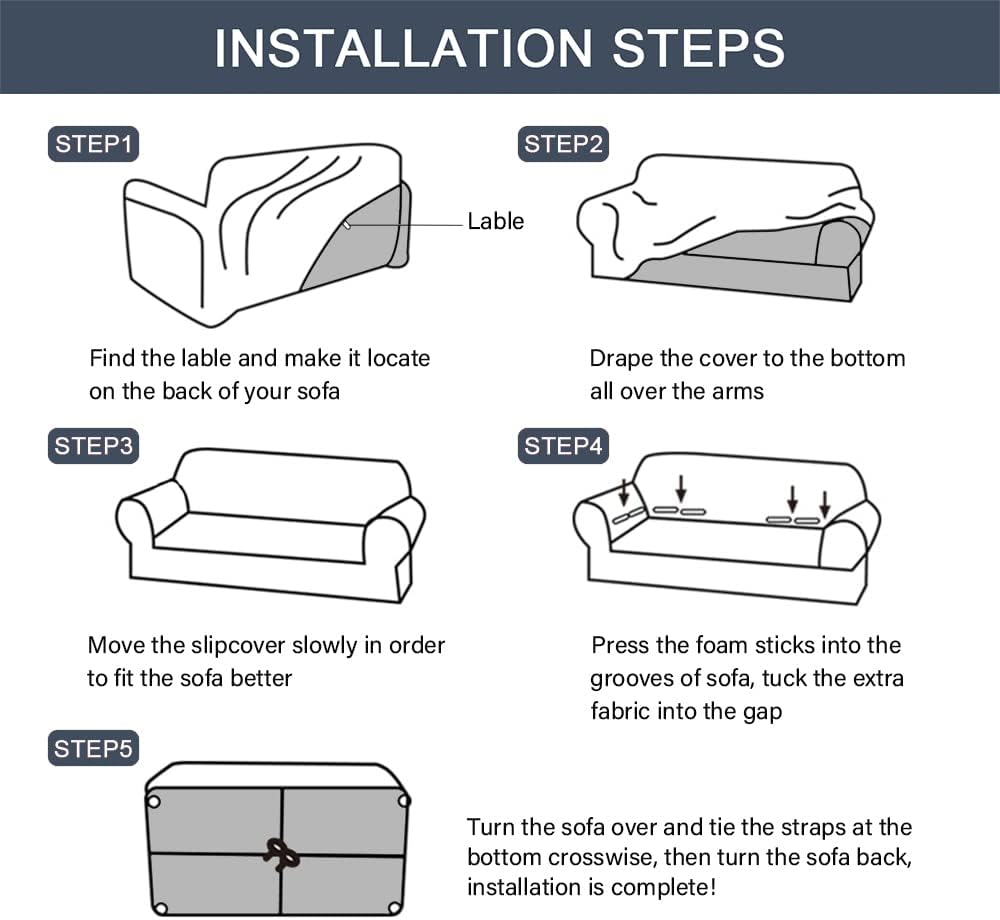 INSTALLATION STEPS

STEP1

Lable

Find the lable and make it locate on the back of your sofa

STEP2

Drape the cover to the bottom all over the arms

STEP3

Move the slipcover slowly in order to fit the sofa better

STEP4

Press the foam sticks into the grooves of sofa, tuck the extra fabric into the gap

STEP5

Turn the sofa over and tie the straps at the bottom crosswise, then turn the sofa back, installation is complete!