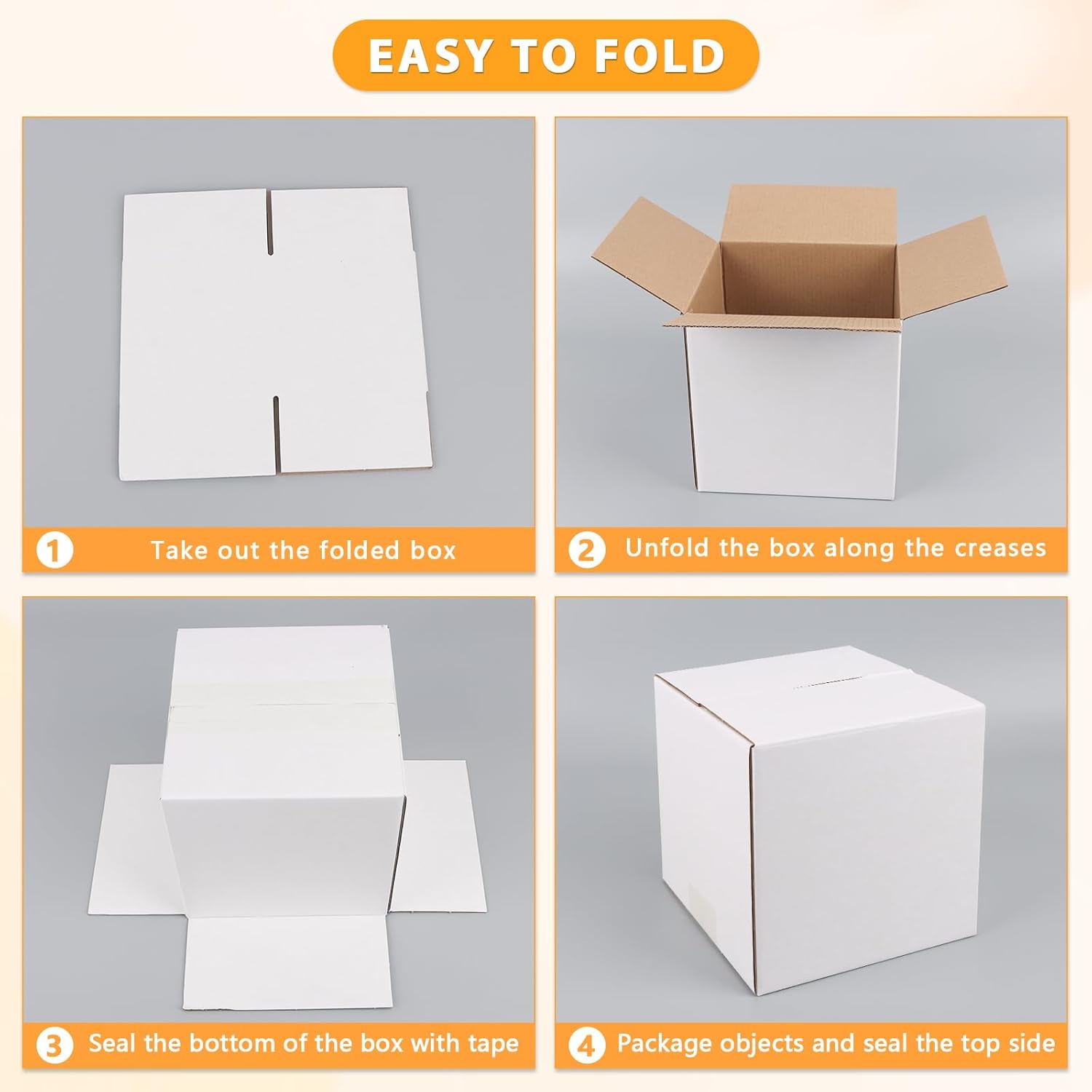 EASY TO FOLD

1 Take out the folded box

2 Unfold the box along the creases

3 Seal the bottom of the box with tape

4 Package objects and seal the top side