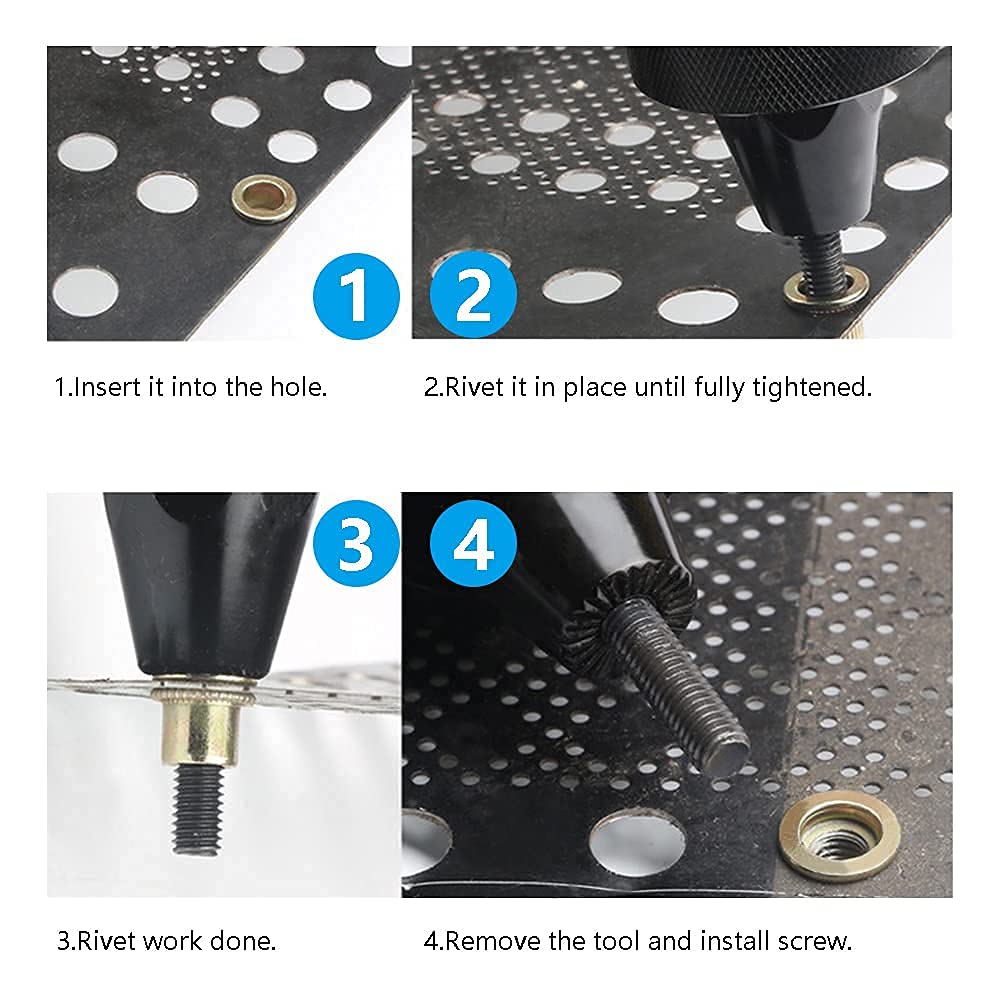 1

2

1.Insert it into the hole.

2.Rivet it in place until fully tightened.

3

4

3.Rivet work done.

4.Remove the tool and install screw.