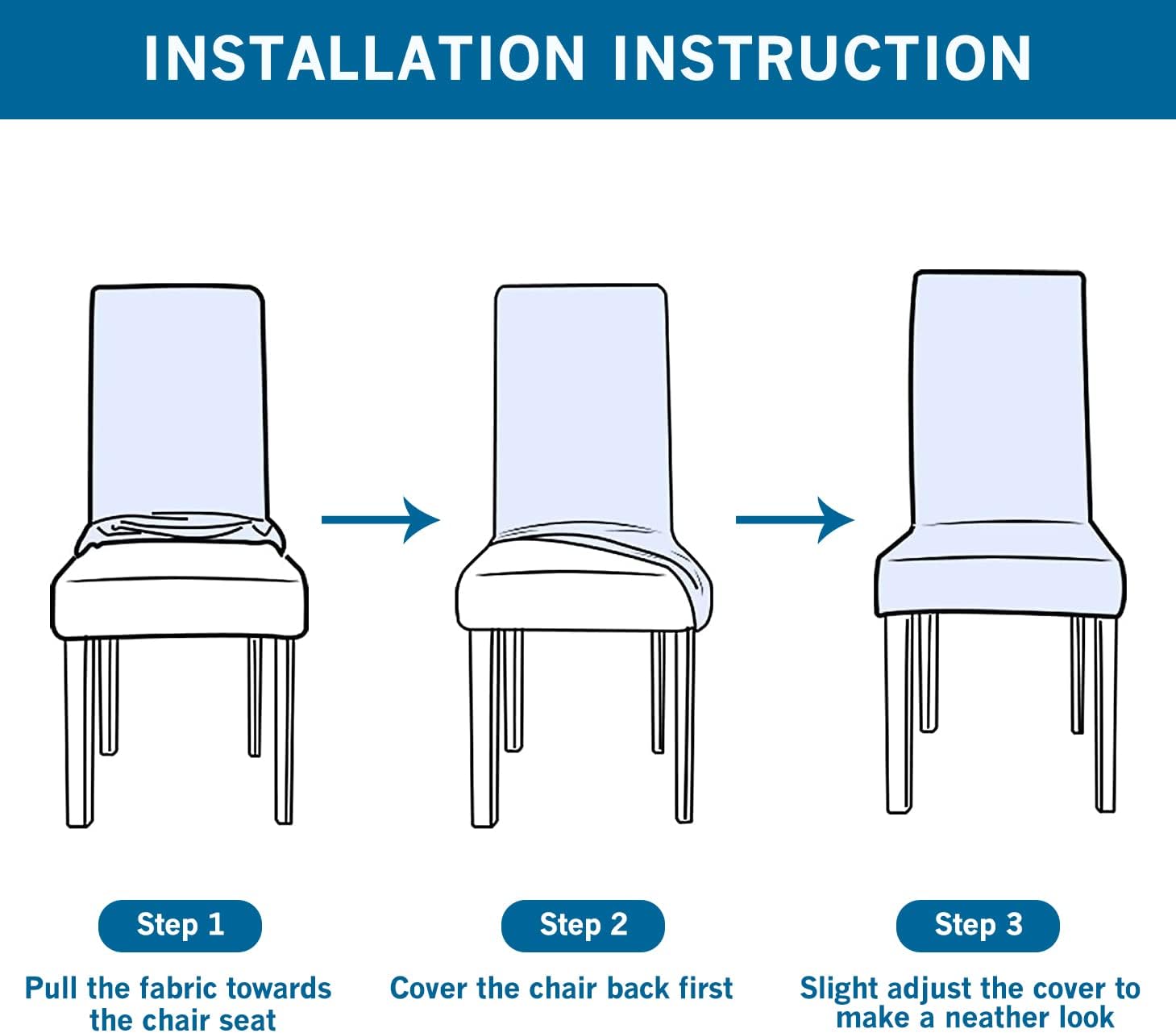 INSTALLATION INSTRUCTION

Step 1

Pull the fabric towards the chair seat

Step 2

Cover the chair back first

Step 3

Slight adjust the cover to make a neather look