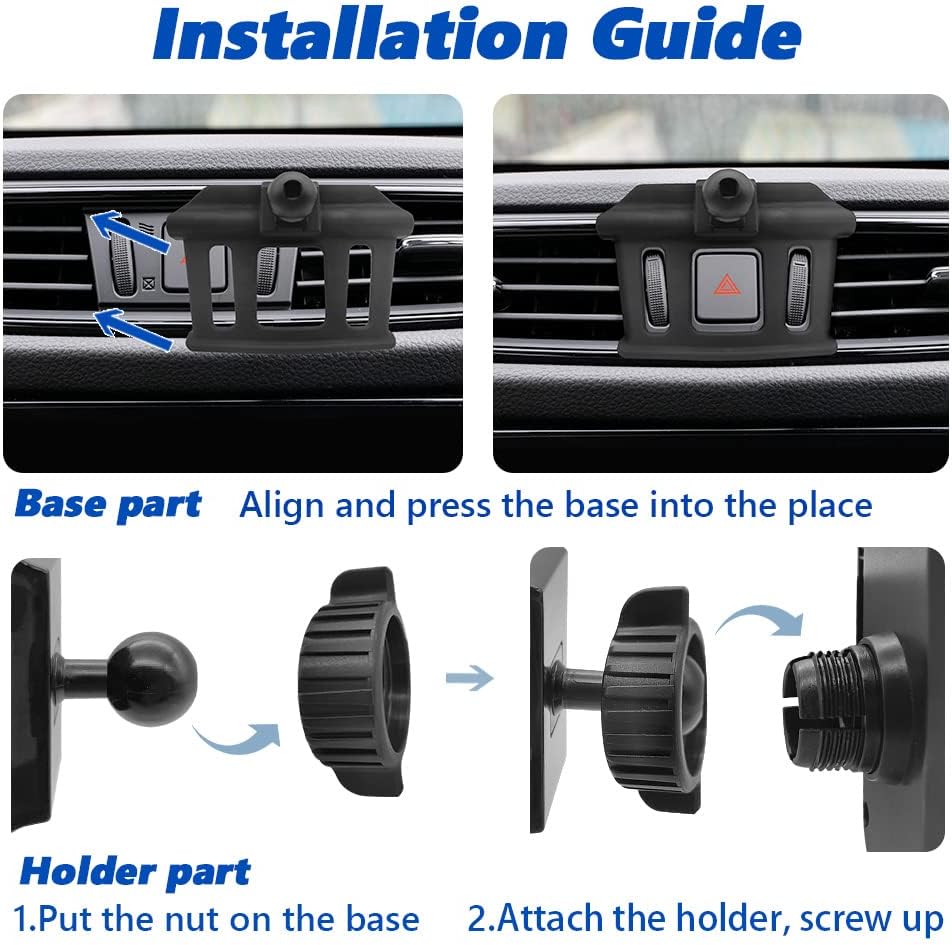 Installation Guide

Base part Align and press the base into the place

Holder part

1.Put the nut on the base

2.Attach the holder, screw up