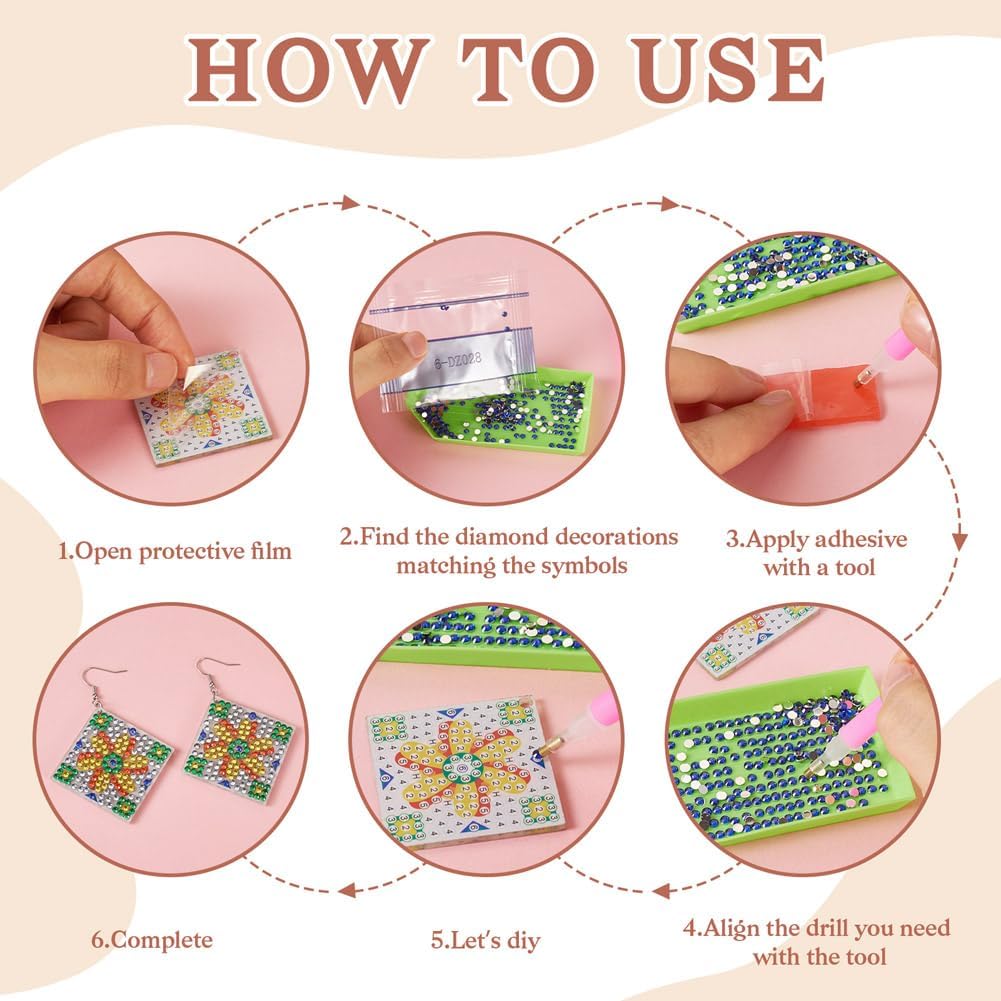 HOW TO USE

6-DZ028

1.Open protective film

2.Find the diamond decorations matching the symbols

3.Apply adhesive with a tool

6.Complete

5.Let's diy

4.Align the drill you need with the tool