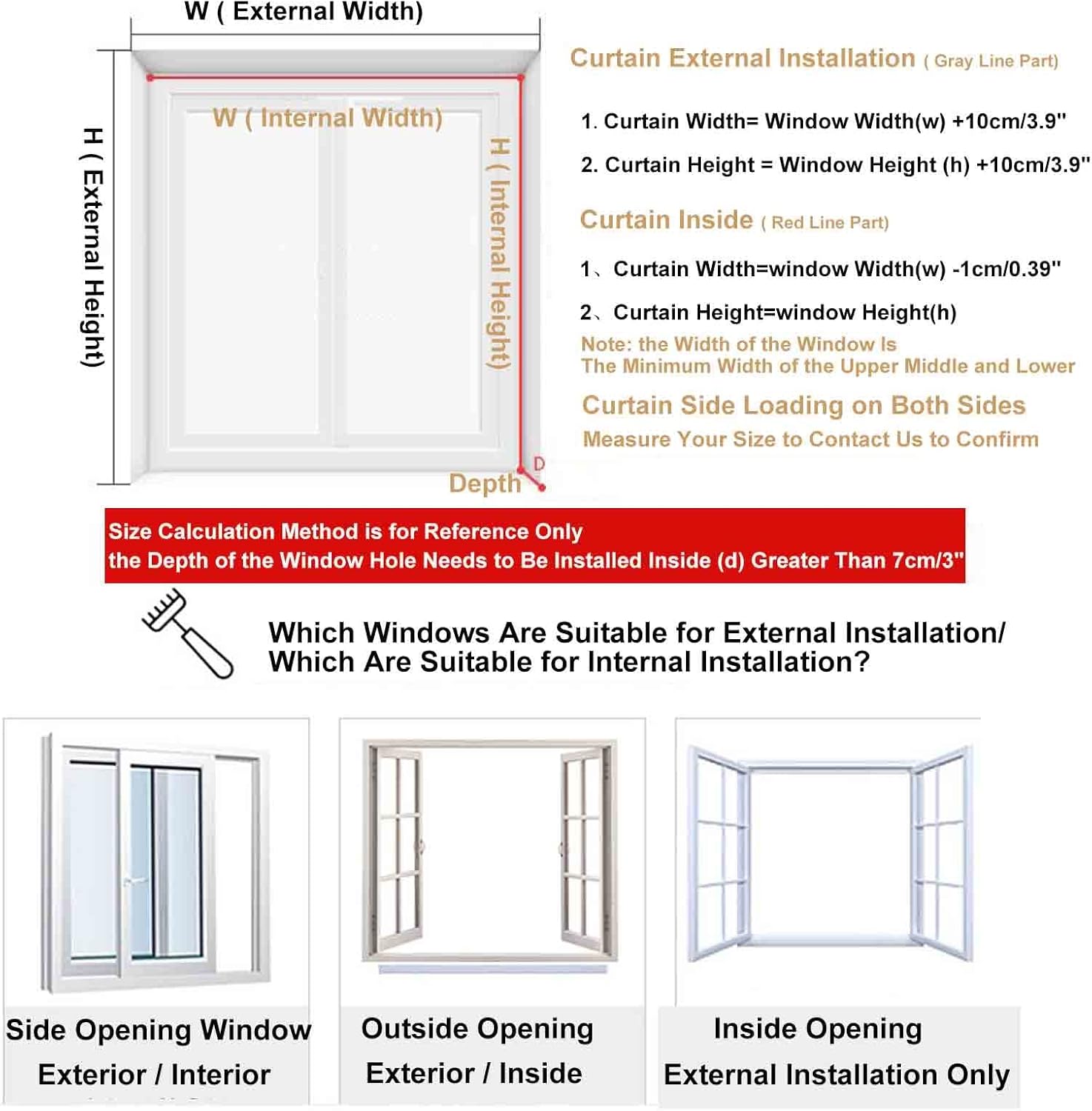 W ( External Width)

H ( External Height)

W ( Internal Width)

H ( Internal Height)

D

Depth

Curtain External Installation ( Gray Line Part)

1. Curtain Width= Window Width(w) +10cm/3.9"

2. Curtain Height = Window Height (h) +10cm/3.9"

Curtain Inside ( Red Line Part)

1、Curtain Width=window Width(w) -1cm/0.39"

2、Curtain Height=window Height(h)

Note: the Width of the Window Is The Minimum Width of the Upper Middle and Lower

Curtain Side Loading on Both Sides

Measure Your Size to Contact Us to Confirm

Size Calculation Method is for Reference Only
the Depth of the Window Hole Needs to Be Installed Inside (d) Greater Than 7cm/3"

Which Windows Are Suitable for External Installation/ Which Are Suitable for Internal Installation?

Side Opening Window
Exterior / Interior

Outside Opening
Exterior / Inside

Inside Opening
External Installation Only