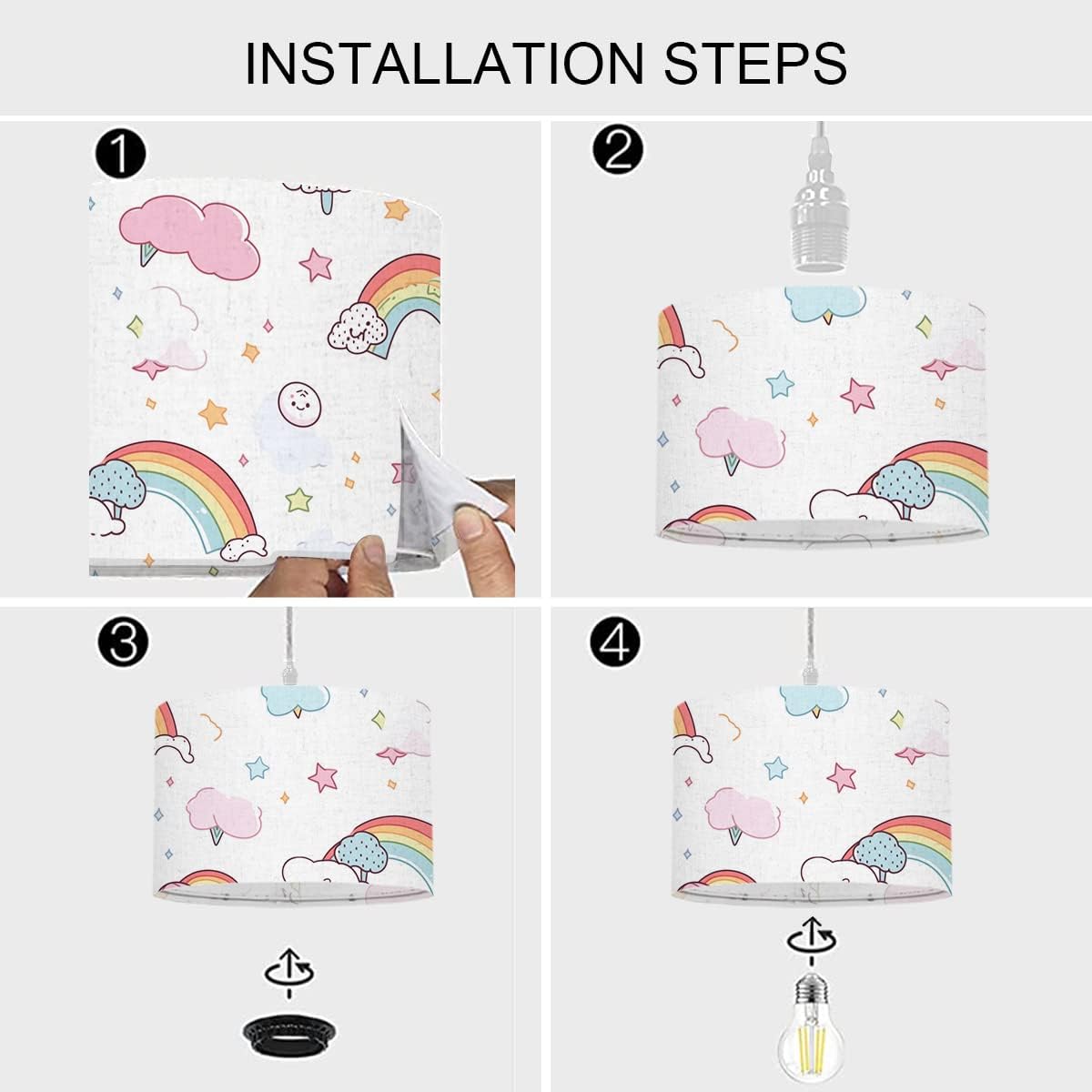 INSTALLATION STEPS

1

2

3

4