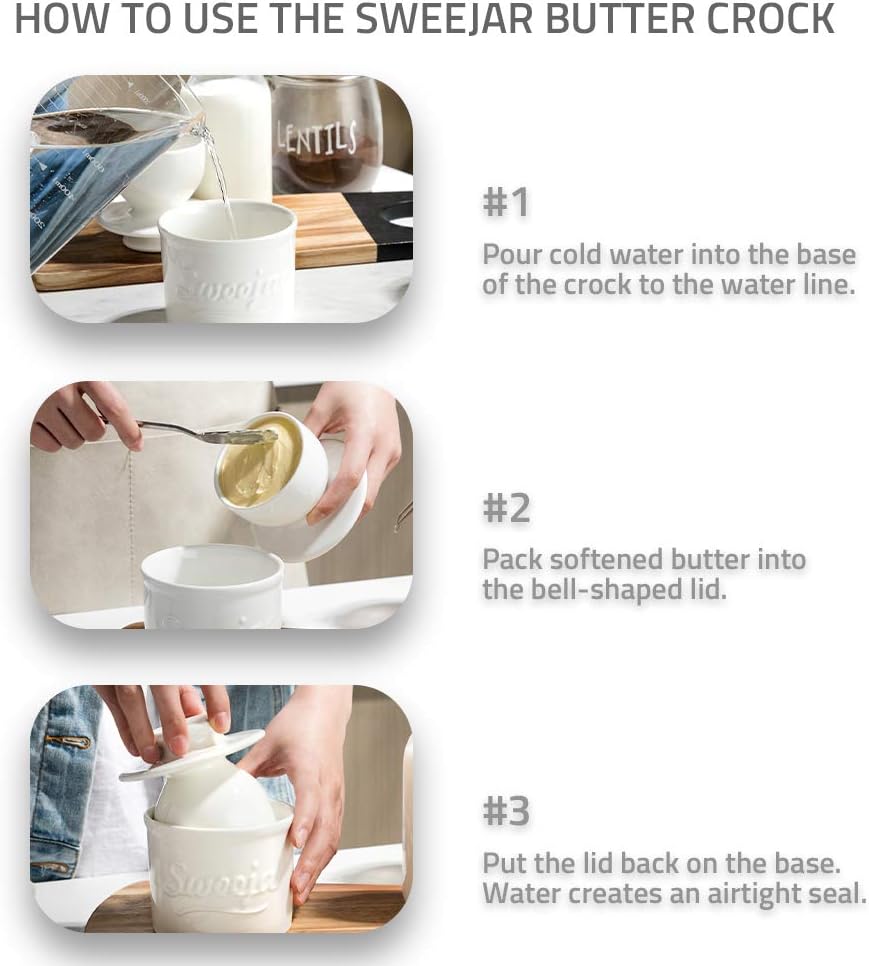 HOW TO USE THE SWEEJAR BUTTER CROCK

LENTILS

Sweejar

#1

Pour cold water into the base of the crock to the water line.

#2

Pack softened butter into the bell-shaped lid.

Sweejar

#3

Put the lid back on the base. Water creates an airtight seal.