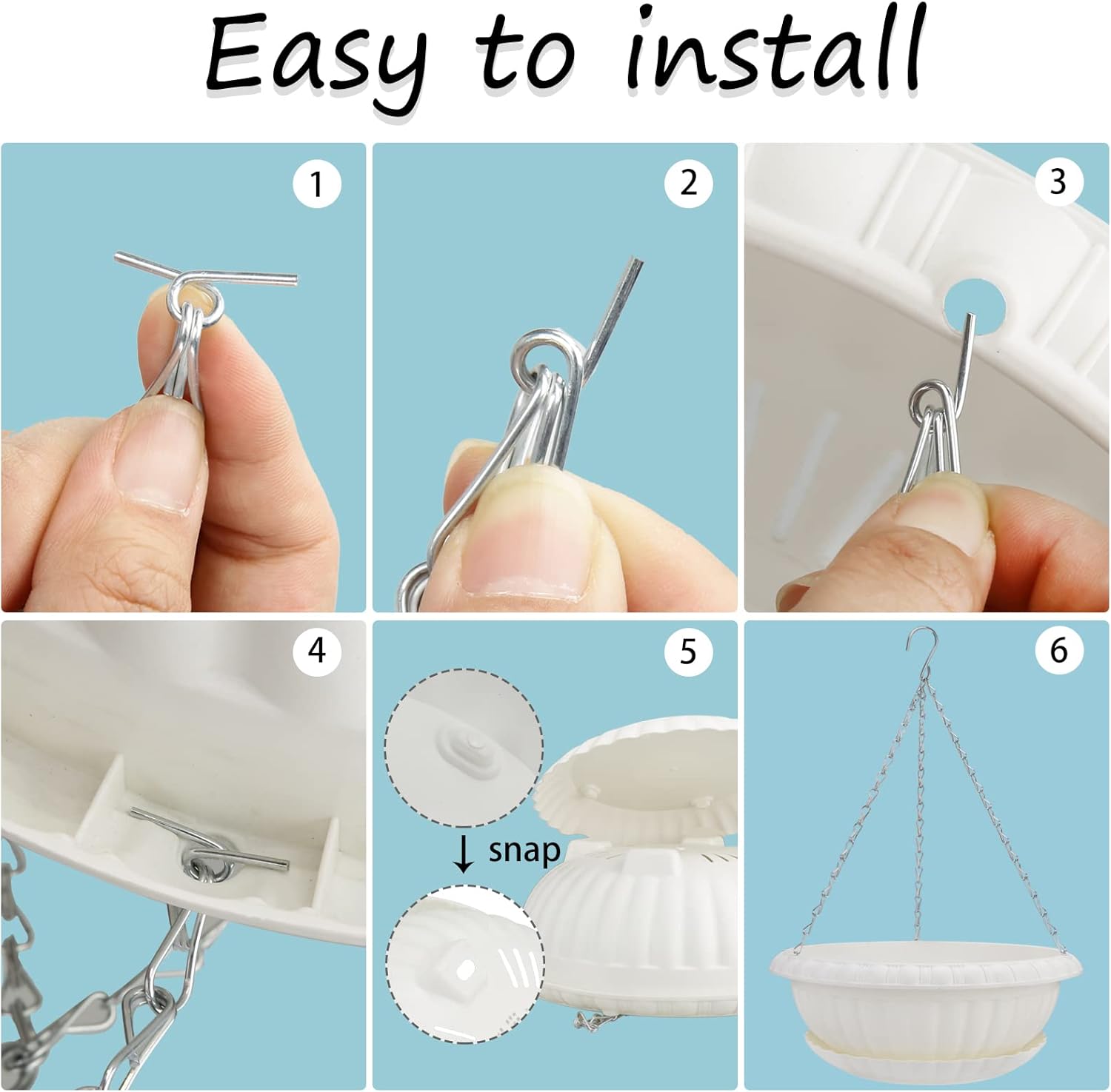 Easy to install

1

2

3

4

5

↓ snap

6