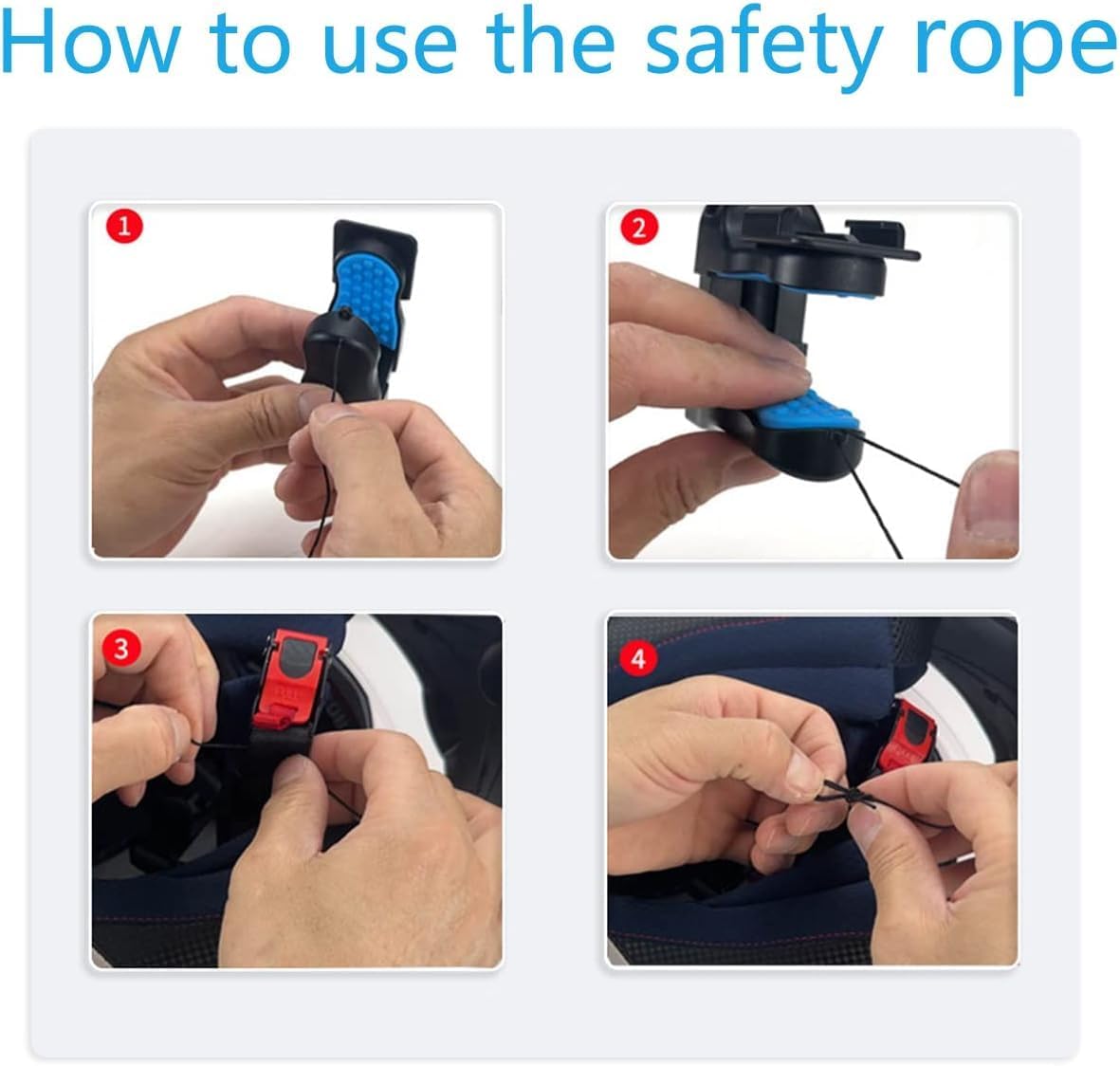 How to use the safety rope

1

2

3

4