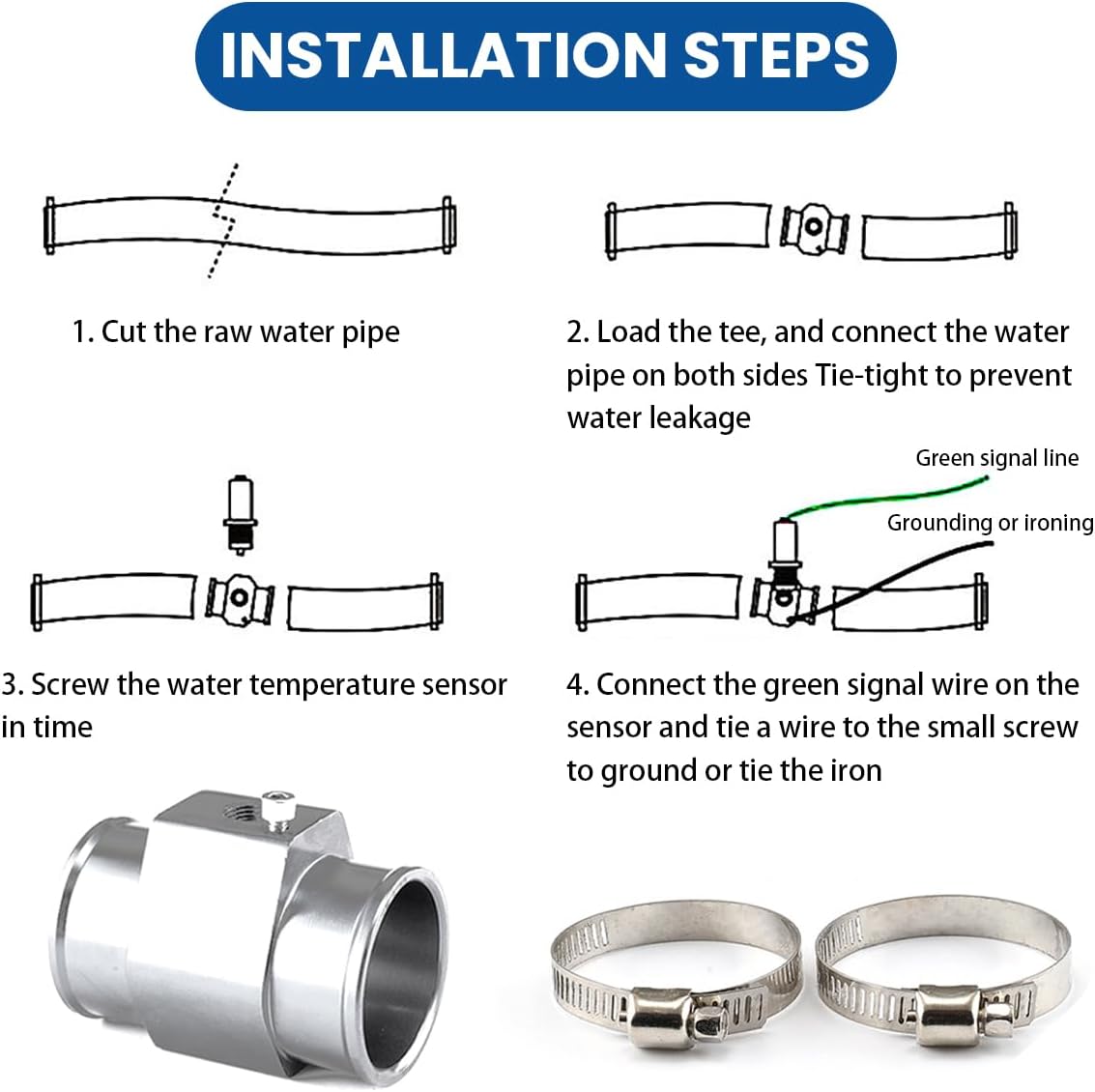 INSTALLATION STEPS

1. Cut the raw water pipe

2. Load the tee, and connect the water pipe on both sides Tie-tight to prevent water leakage

Green signal line

Grounding or ironing

3. Screw the water temperature sensor in time

4. Connect the green signal wire on the sensor and tie a wire to the small screw to ground or tie the iron