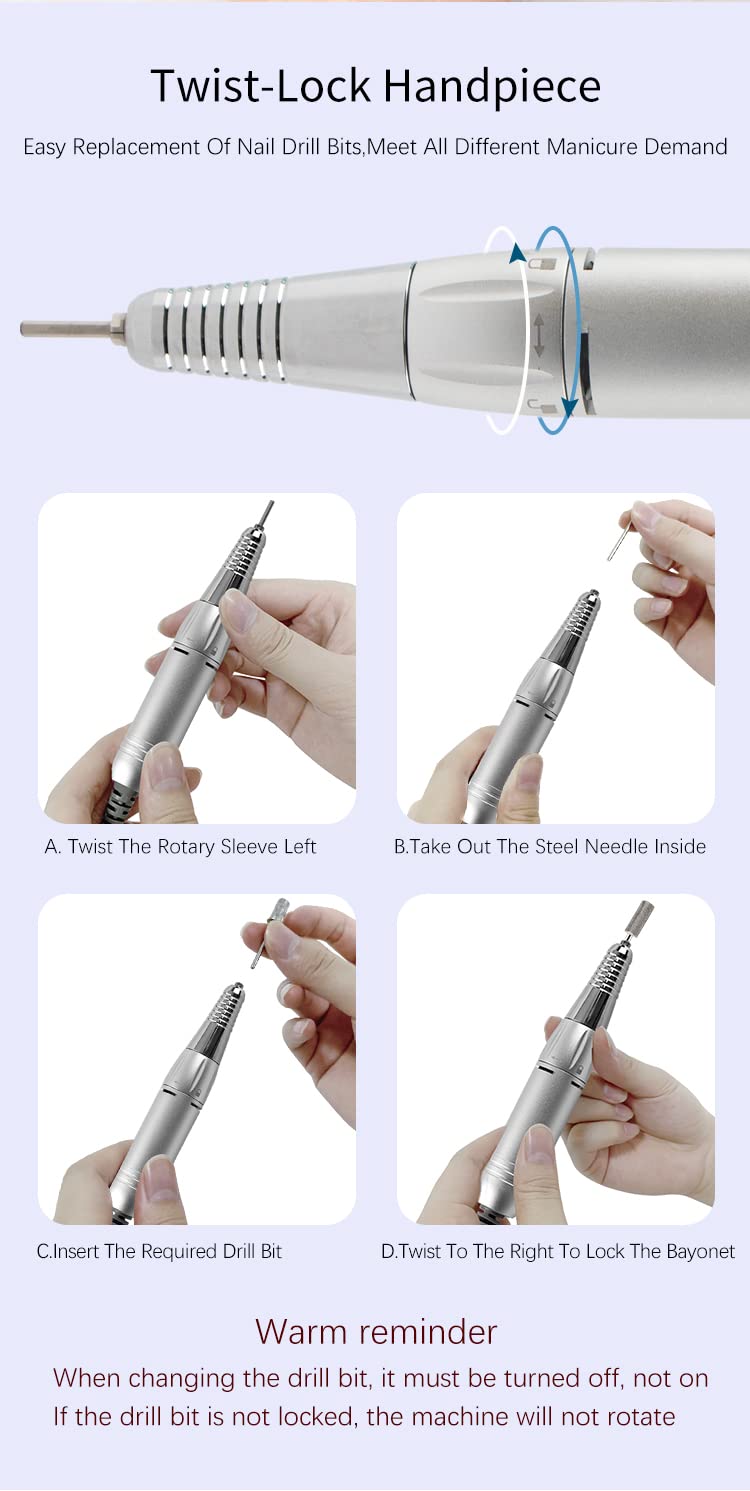 Twist-Lock Handpiece

Easy Replacement Of Nail Drill Bits,Meet All Different Manicure Demand

A. Twist The Rotary Sleeve Left

B.Take Out The Steel Needle Inside

C.Insert The Required Drill Bit

D.Twist To The Right To Lock The Bayonet

Warm reminder

When changing the drill bit, it must be turned off, not on
If the drill bit is not locked, the machine will not rotate