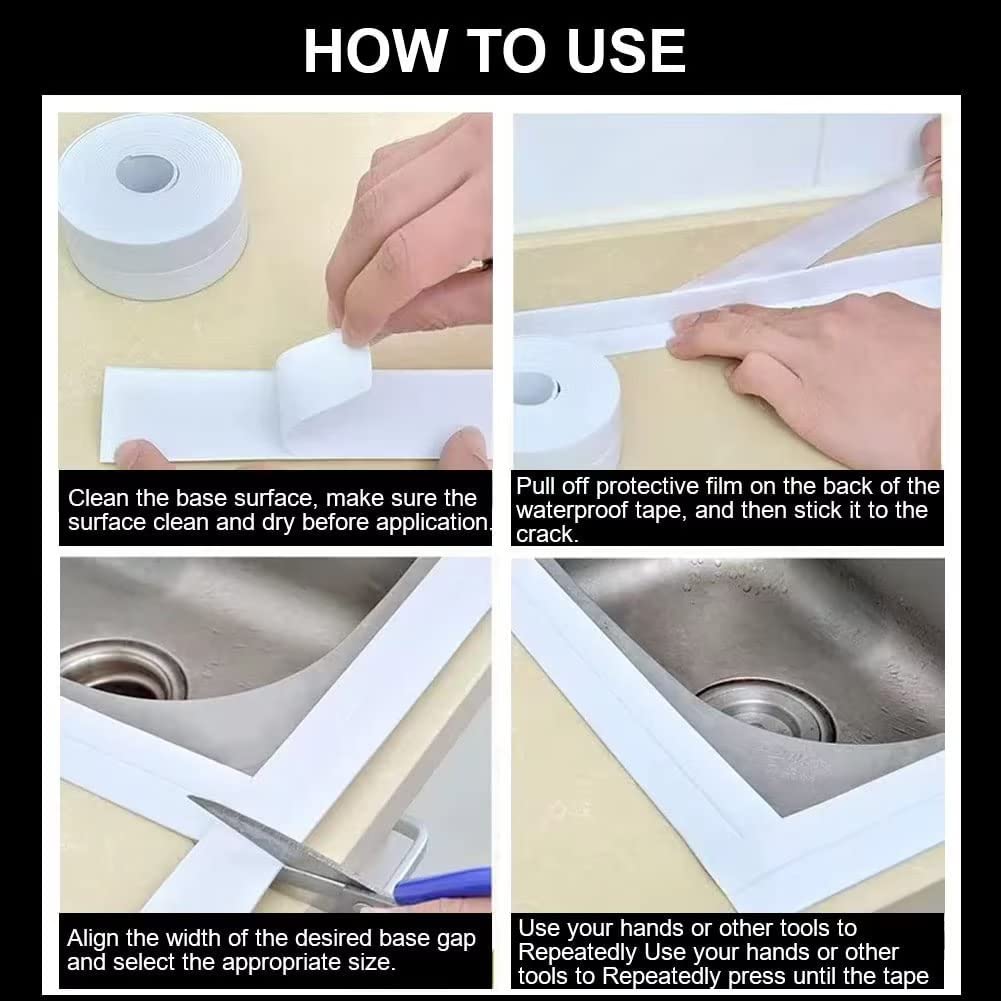 HOW TO USE

Clean the base surface, make sure the surface clean and dry before application.

Pull off protective film on the back of the waterproof tape, and then stick it to the crack.

Align the width of the desired base gap and select the appropriate size.

Use your hands or other tools to Repeatedly Use your hands or other tools to Repeatedly press until the tape