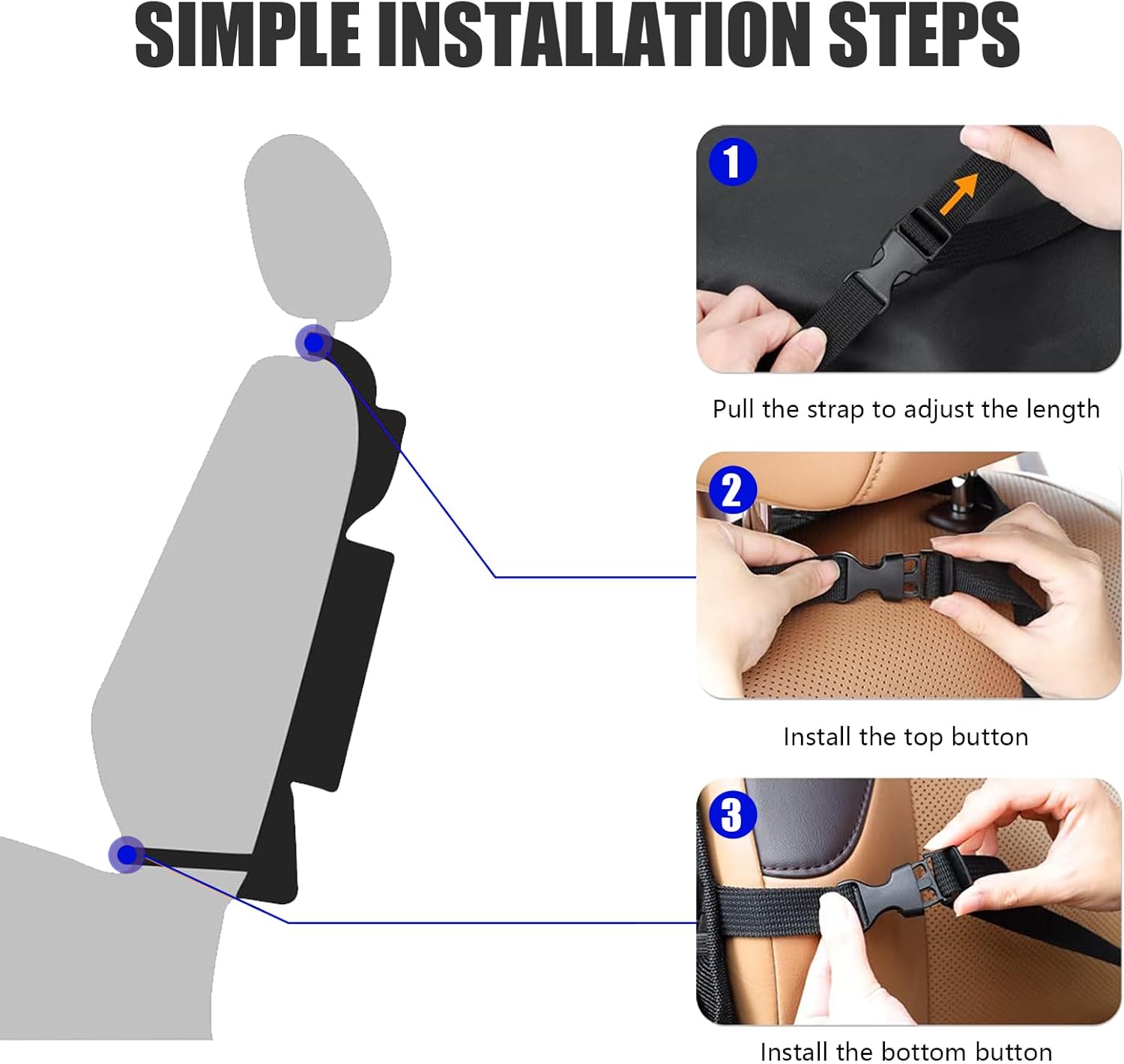 SIMPLE INSTALLATION STEPS

1

Pull the strap to adjust the length

2

Install the top button

3

Install the bottom button