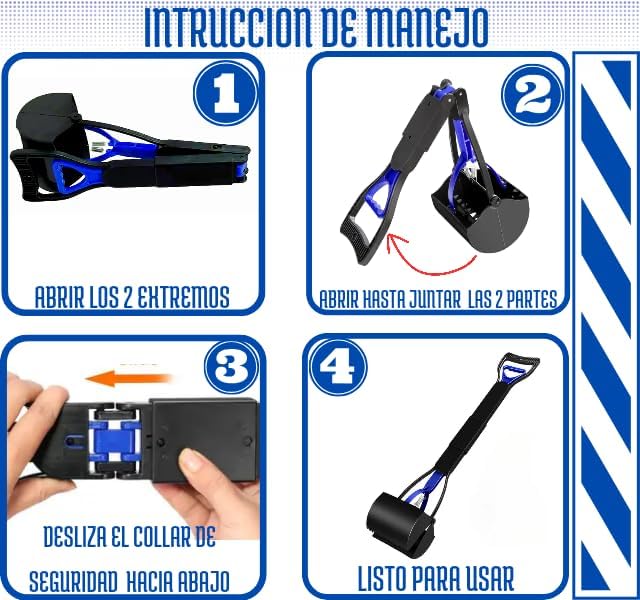 INTRUCCION DE MANEJO

1

ABRIR LOS 2 EXTREMOS

2

ABRIR HASTA JUNTAR LAS 2 PARTES

3

DESLIZA EL COLLAR DE SEGURIDAD HACIA ABAJO

4

LISTO PARA USAR