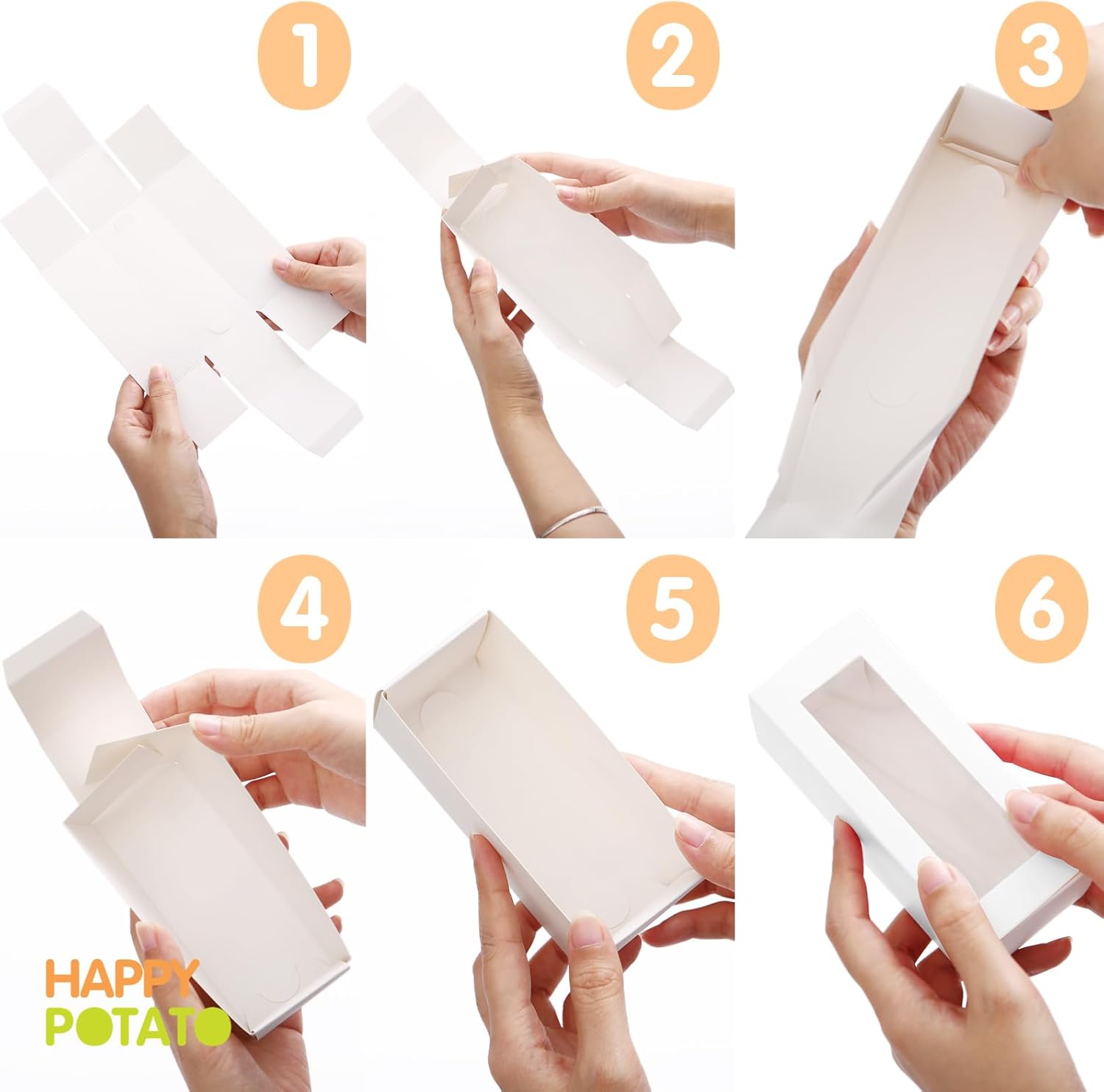 1

2

3

4

5

6

HAPPY
POTATO