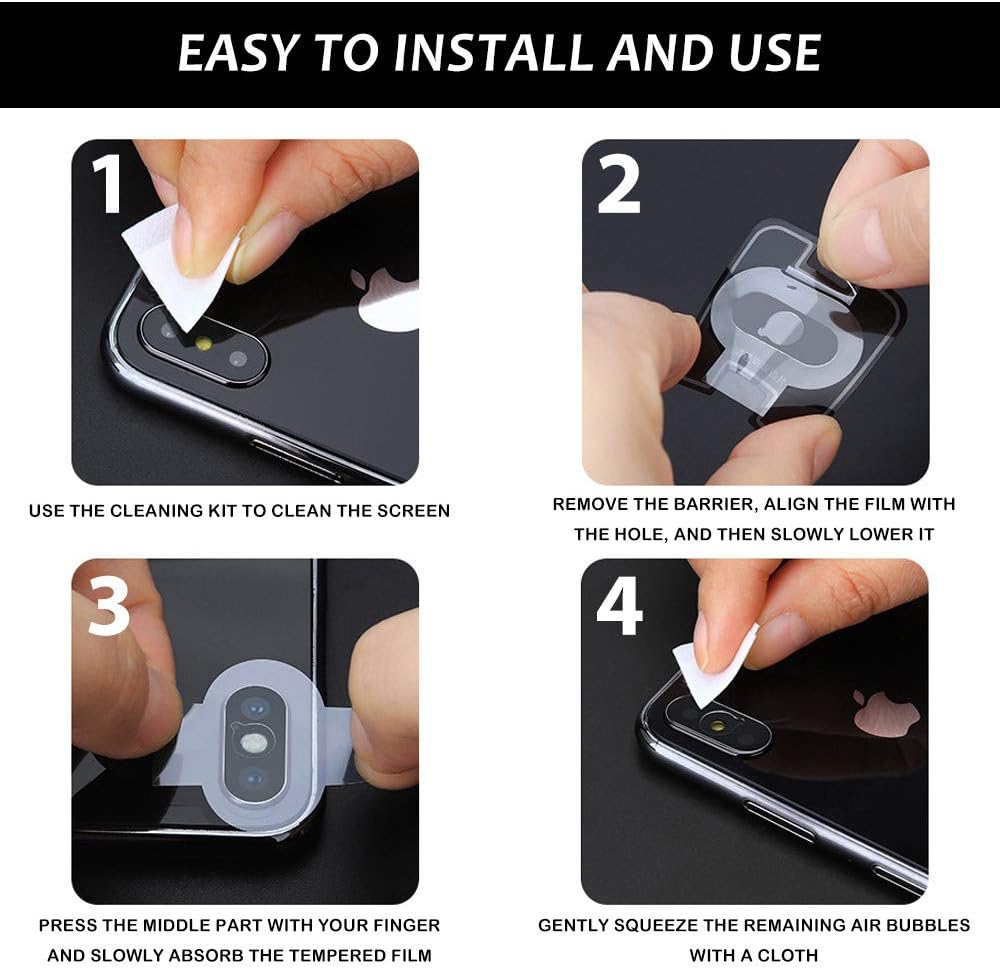 EASY TO INSTALL AND USE

1

USE THE CLEANING KIT TO CLEAN THE SCREEN

2

REMOVE THE BARRIER, ALIGN THE FILM WITH THE HOLE, AND THEN SLOWLY LOWER IT

3

PRESS THE MIDDLE PART WITH YOUR FINGER AND SLOWLY ABSORB THE TEMPERED FILM

4

GENTLY SQUEEZE THE REMAINING AIR BUBBLES WITH A CLOTH