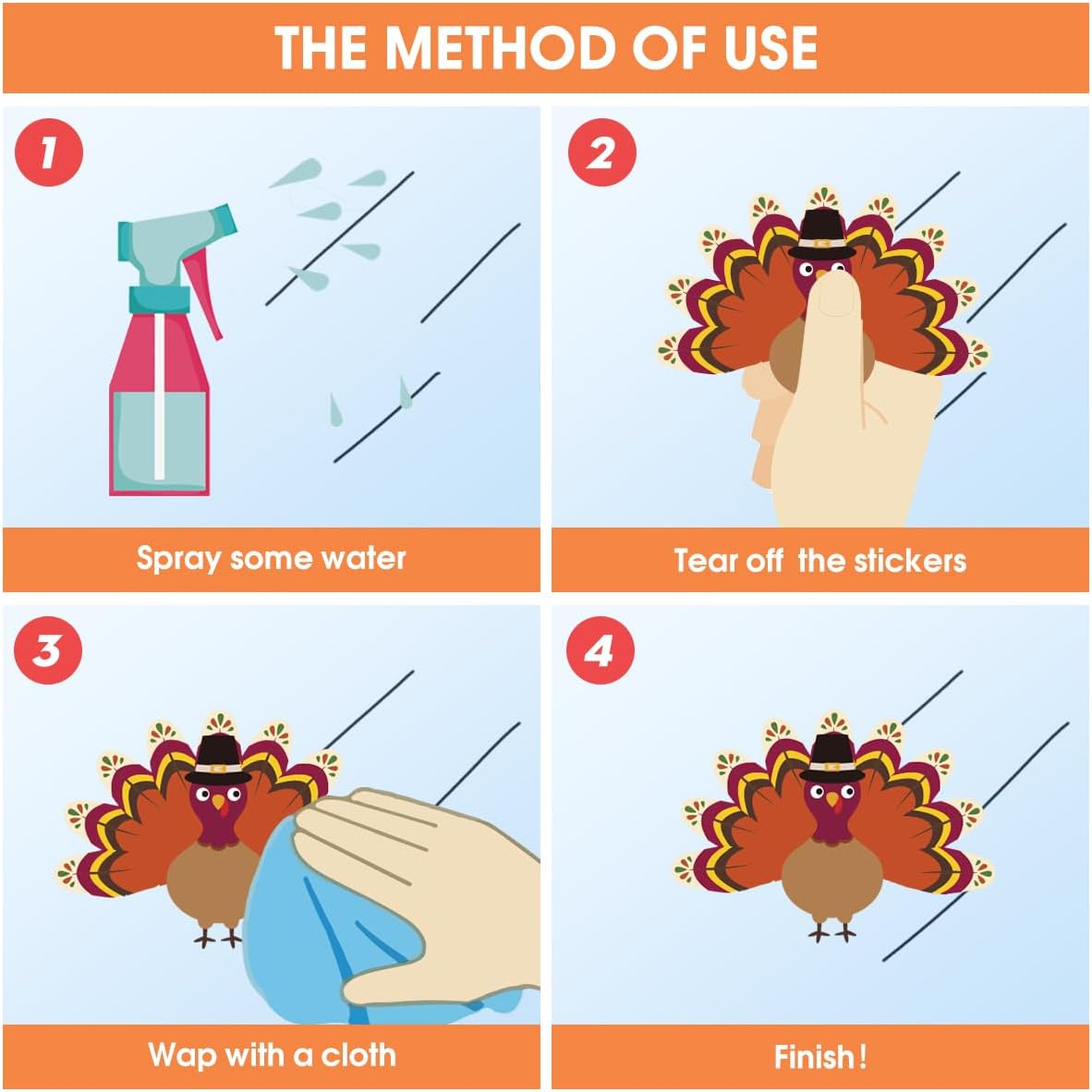 THE METHOD OF USE

1

Spray some water

2

Tear off  the stickers

3

Wap with a cloth

4

Finish!