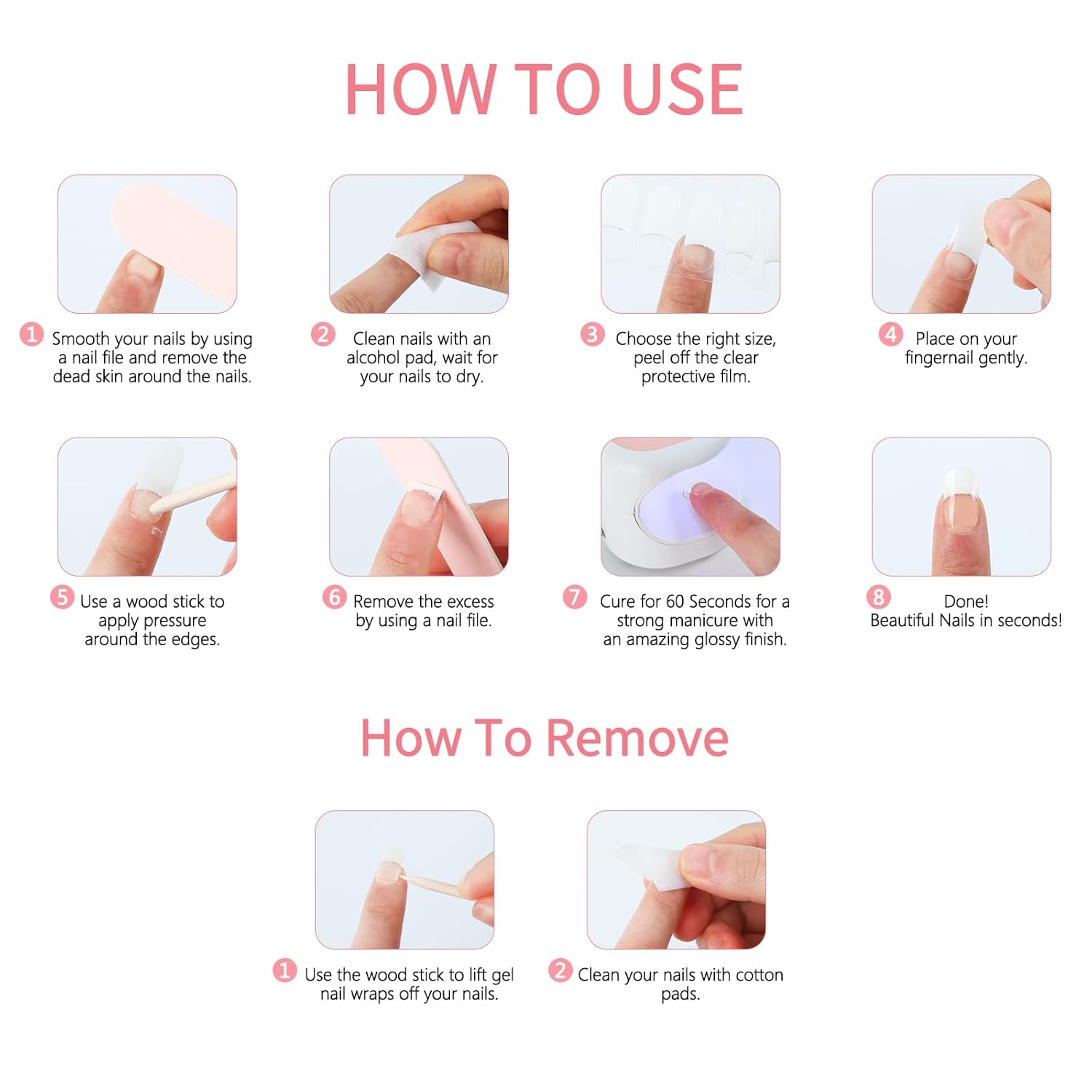 HOW TO USE

1 Smooth your nails by using a nail file and remove the dead skin around the nails.

2 Clean nails with an alcohol pad, wait for your nails to dry.

3 Choose the right size, peel off the clear protective film.

4 Place on your fingernail gently.

5 Use a wood stick to apply pressure around the edges.

6 Remove the excess by using a nail file.

7 Cure for 60 Seconds for a strong manicure with an amazing glossy finish.

8 Done! Beautiful Nails in seconds!

How To Remove

1 Use the wood stick to lift gel nail wraps off your nails.

2 Clean your nails with cotton pads.