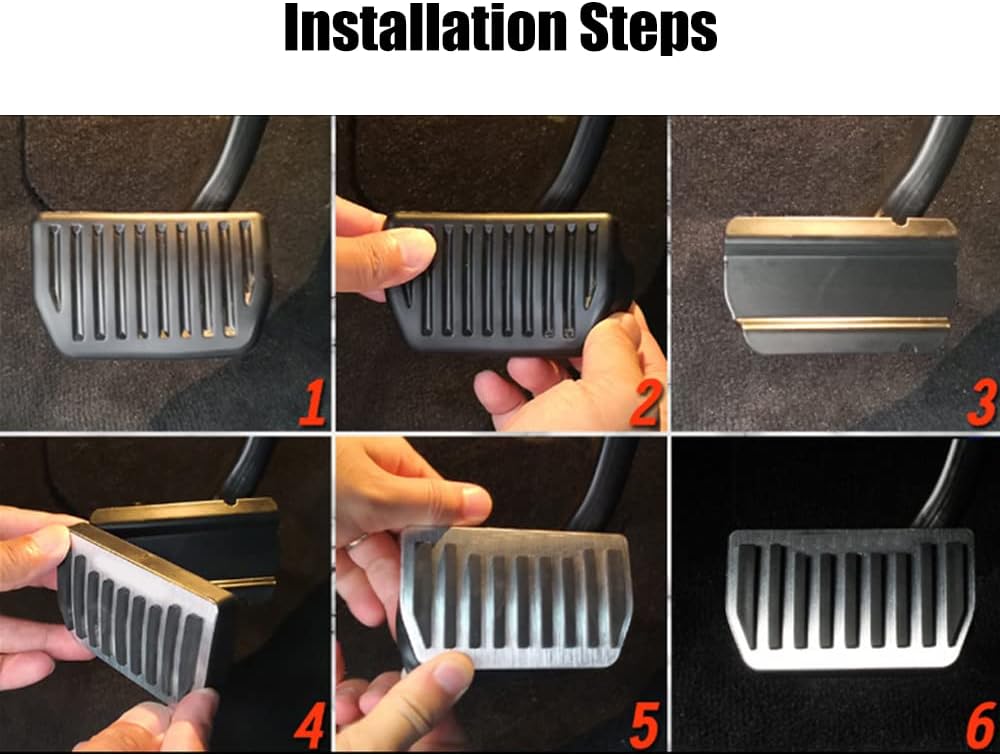 Installation Steps

1

2

3

4

5

6