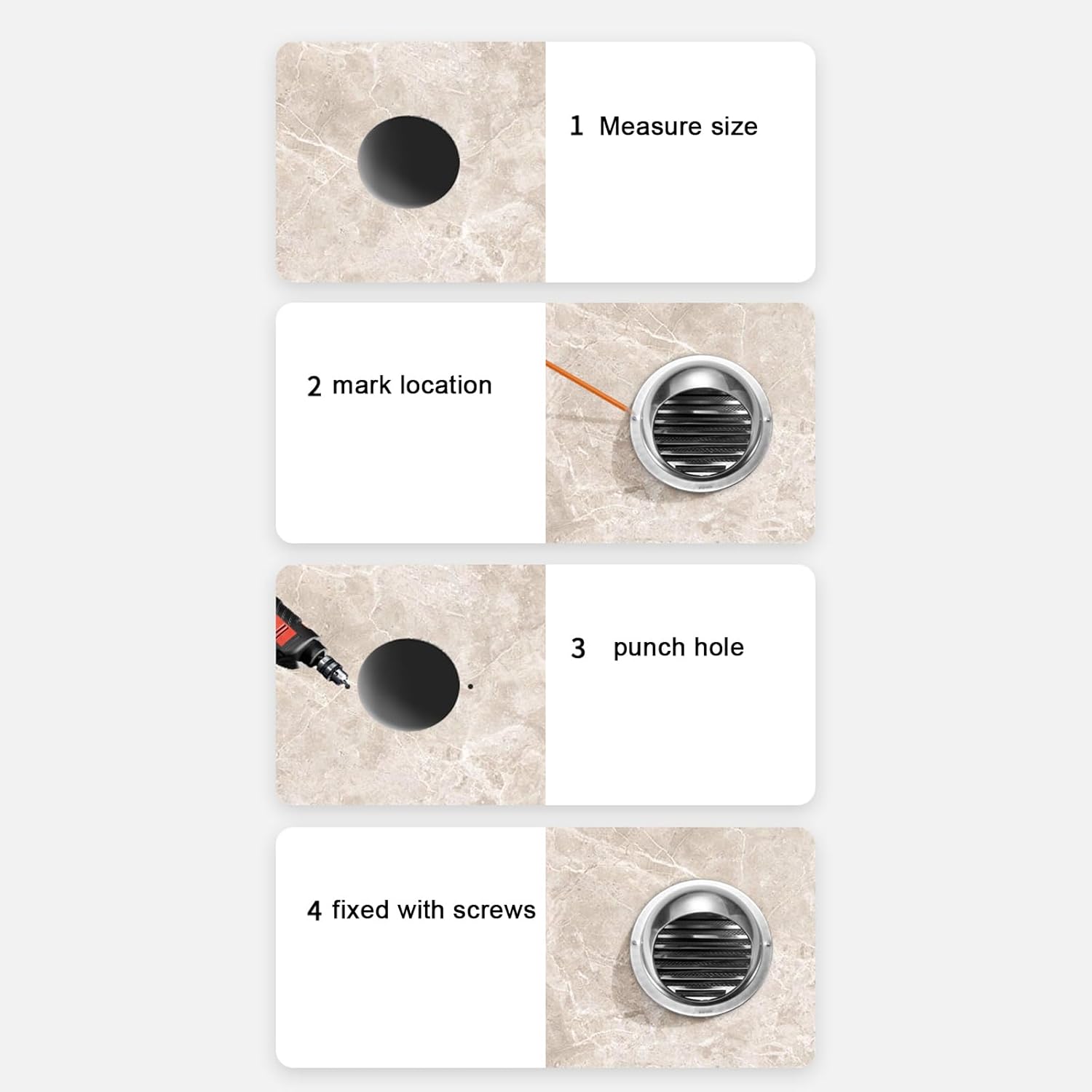 1 Measure size

2 mark location

3 punch hole

4 fixed with screws