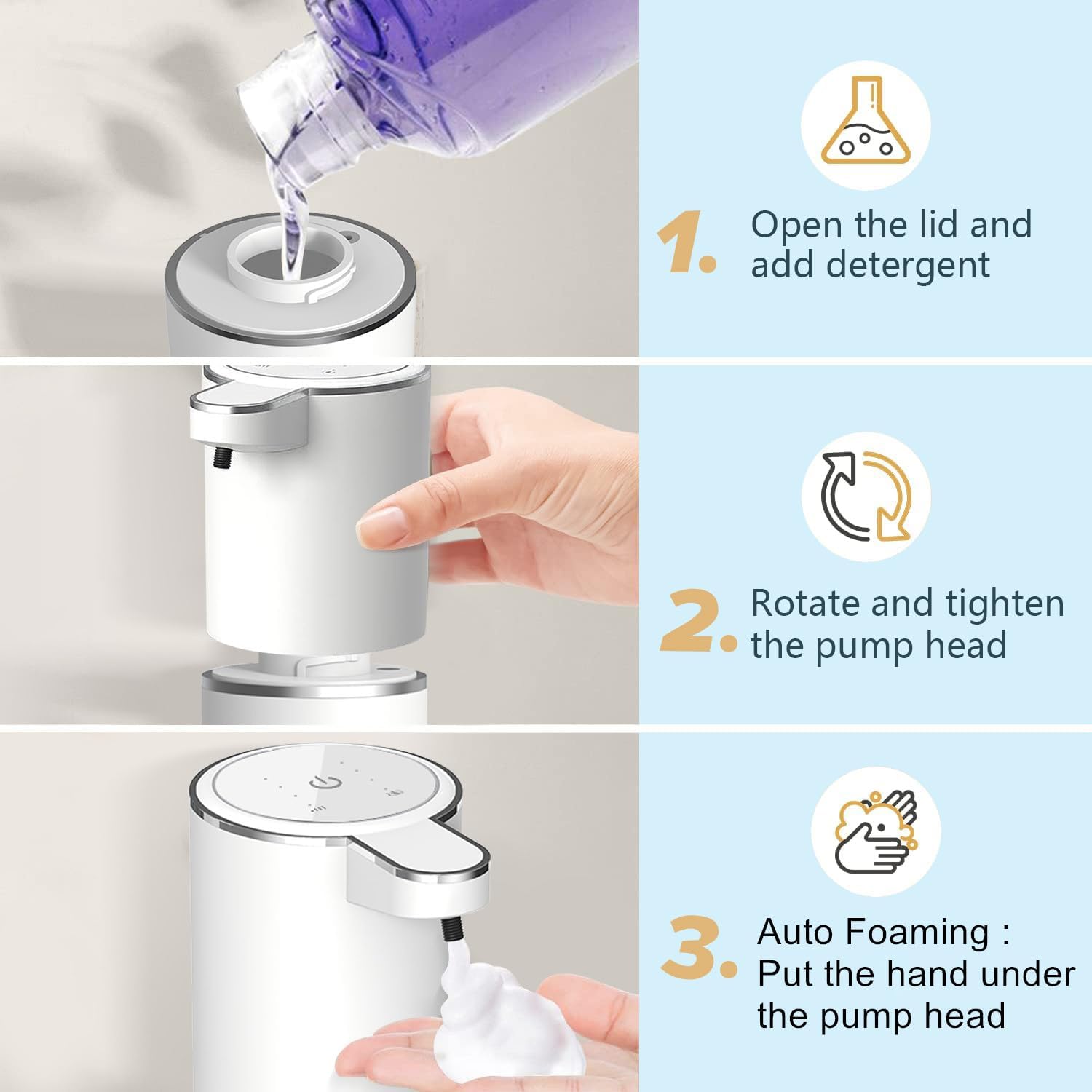 1. Open the lid and add detergent

2. Rotate and tighten the pump head

3. Auto Foaming : Put the hand under the pump head