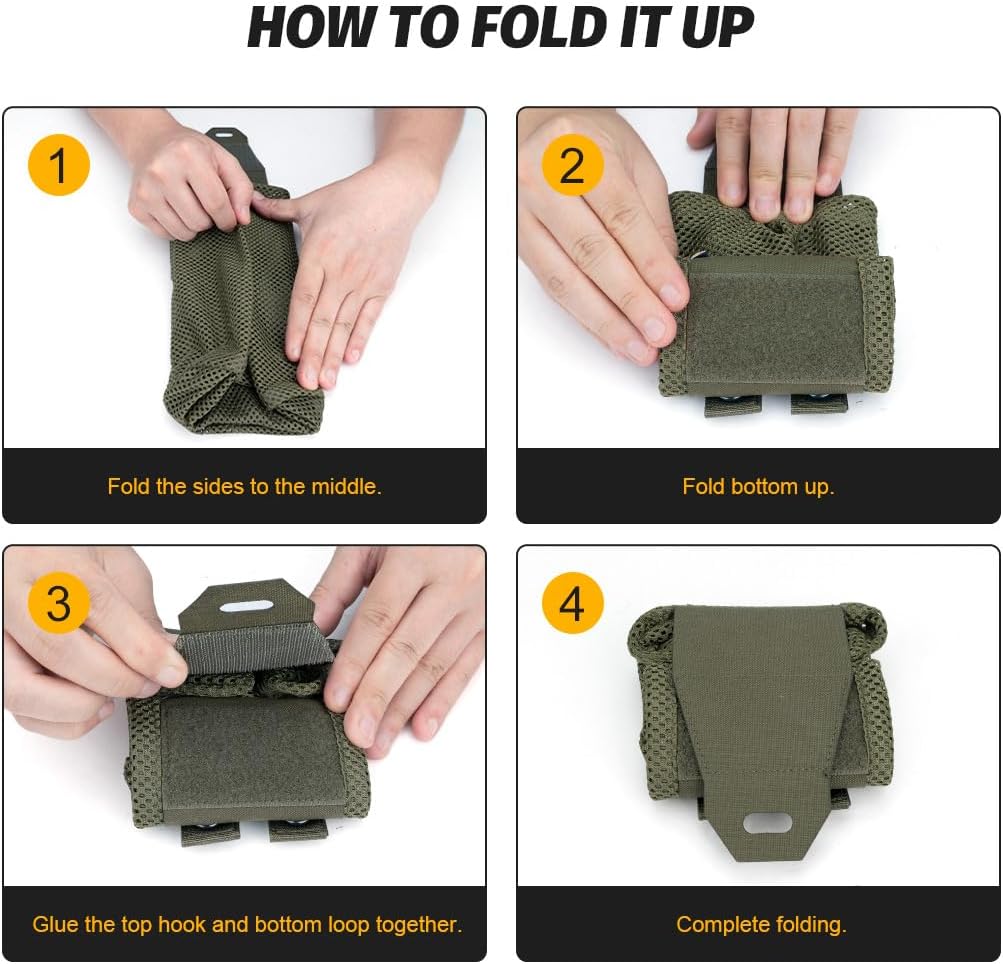 HOW TO FOLD IT UP

1

Fold the sides to the middle.

2

Fold bottom up.

3

Glue the top hook and bottom loop together.

4

Complete folding.