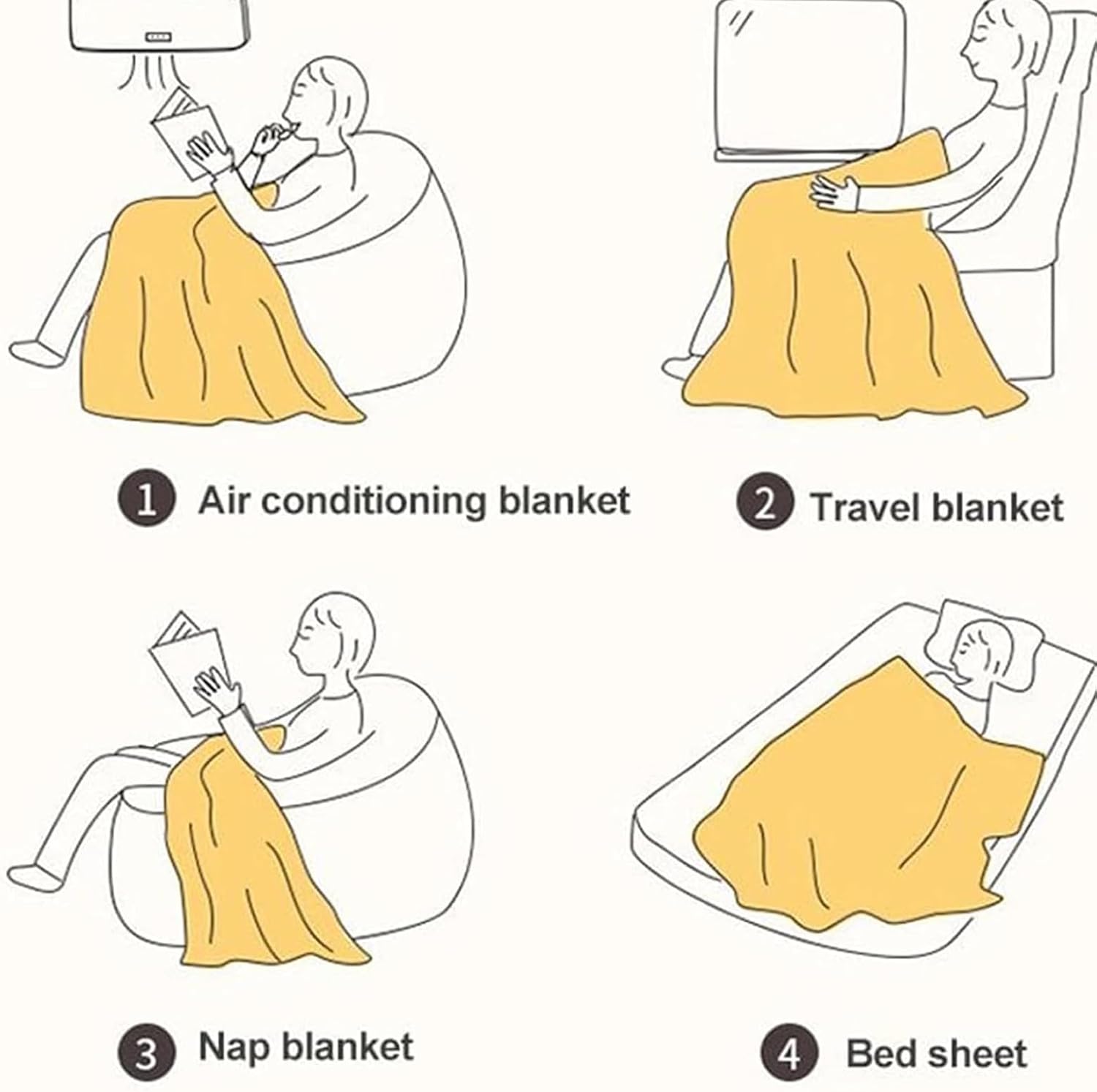 1 Air conditioning blanket

2 Travel blanket

3 Nap blanket

4 Bed sheet