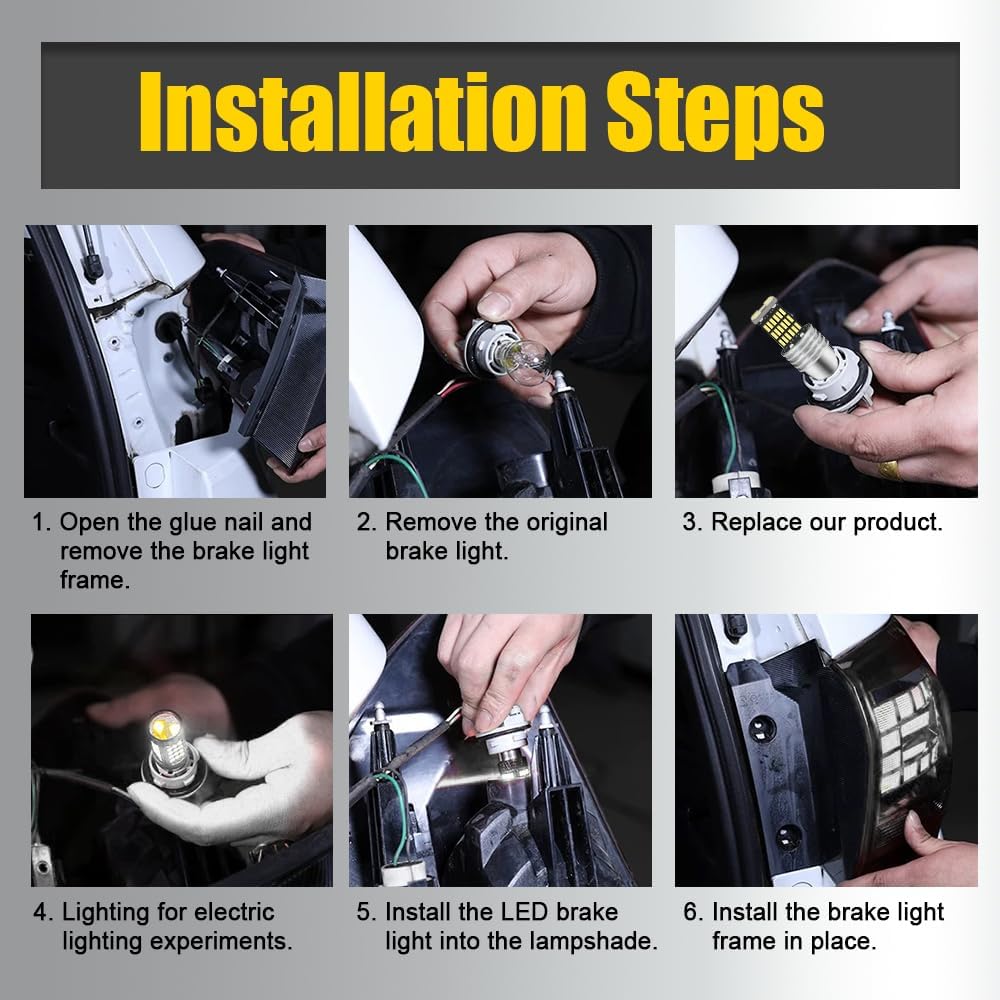 Installation Steps

1. Open the glue nail and remove the brake light frame.

2. Remove the original brake light.

3. Replace our product.

4. Lighting for electric lighting experiments.

5. Install the LED brake light into the lampshade.

6. Install the brake light frame in place.