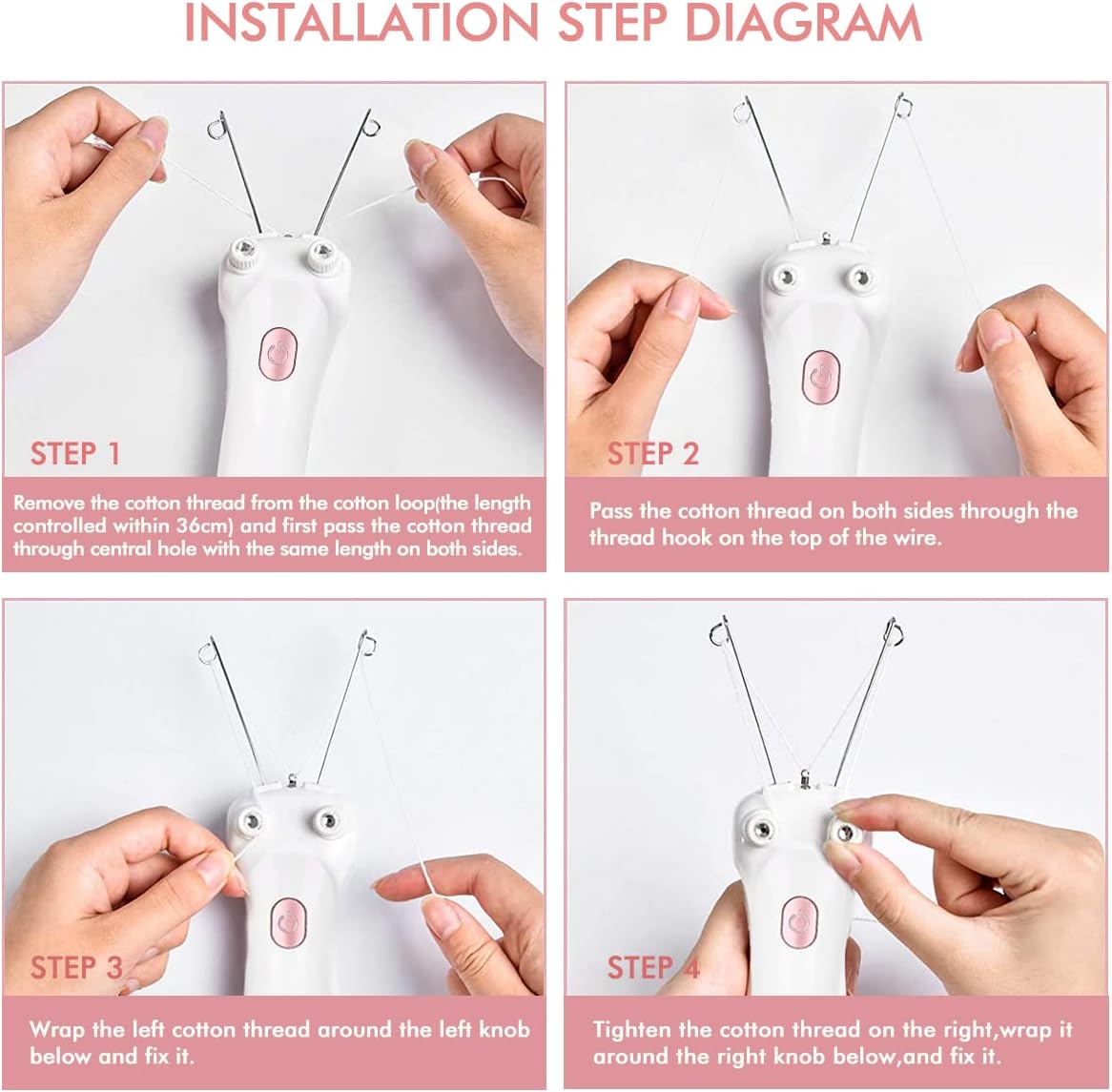 INSTALLATION STEP DIAGRAM

STEP 1

Remove the cotton thread from the cotton loop(the length controlled within 36cm) and first pass the cotton thread through central hole with the same length on both sides.

STEP 2

Pass the cotton thread on both sides through the thread hook on the top of the wire.

STEP 3

Wrap the left cotton thread around the left knob below and fix it.

STEP 4

Tighten the cotton thread on the right,wrap it around the right knob below,and fix it.