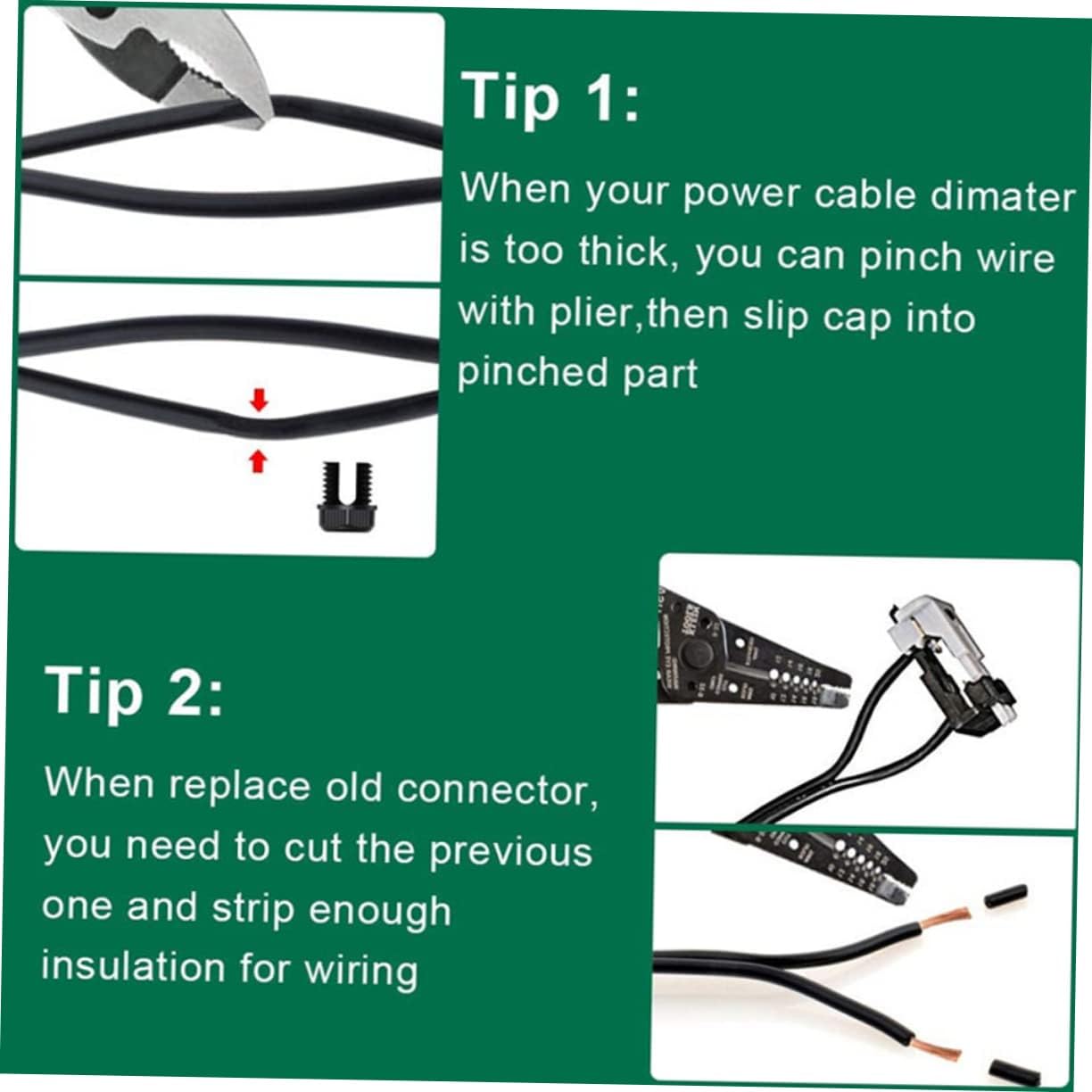 Tip 1:

When your power cable dimater is too thick, you can pinch wire with plier,then slip cap into pinched part

Tip 2:

When replace old connector, you need to cut the previous one and strip enough insulation for wiring