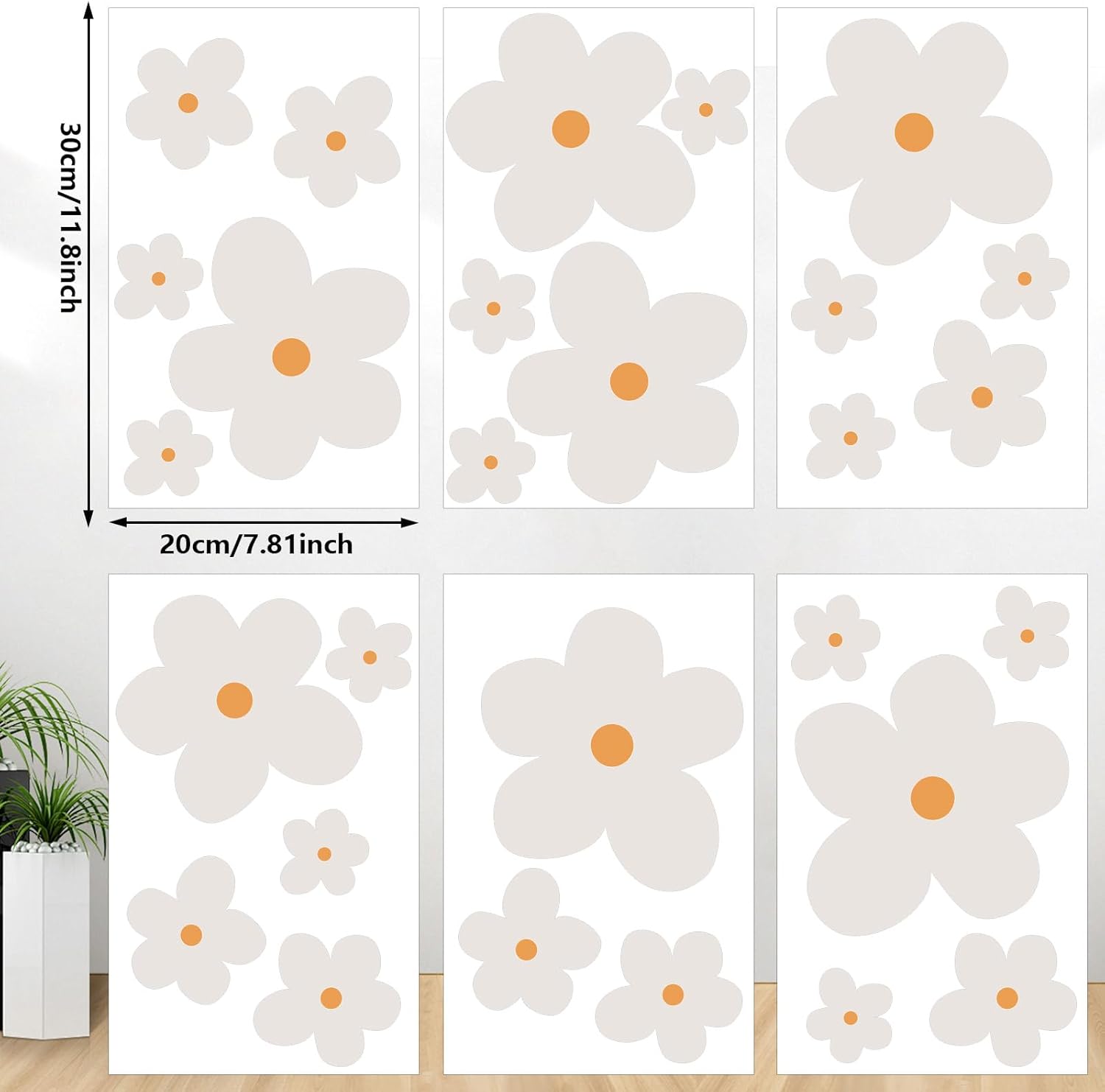 30cm/11.8inch

20cm/7.81inch