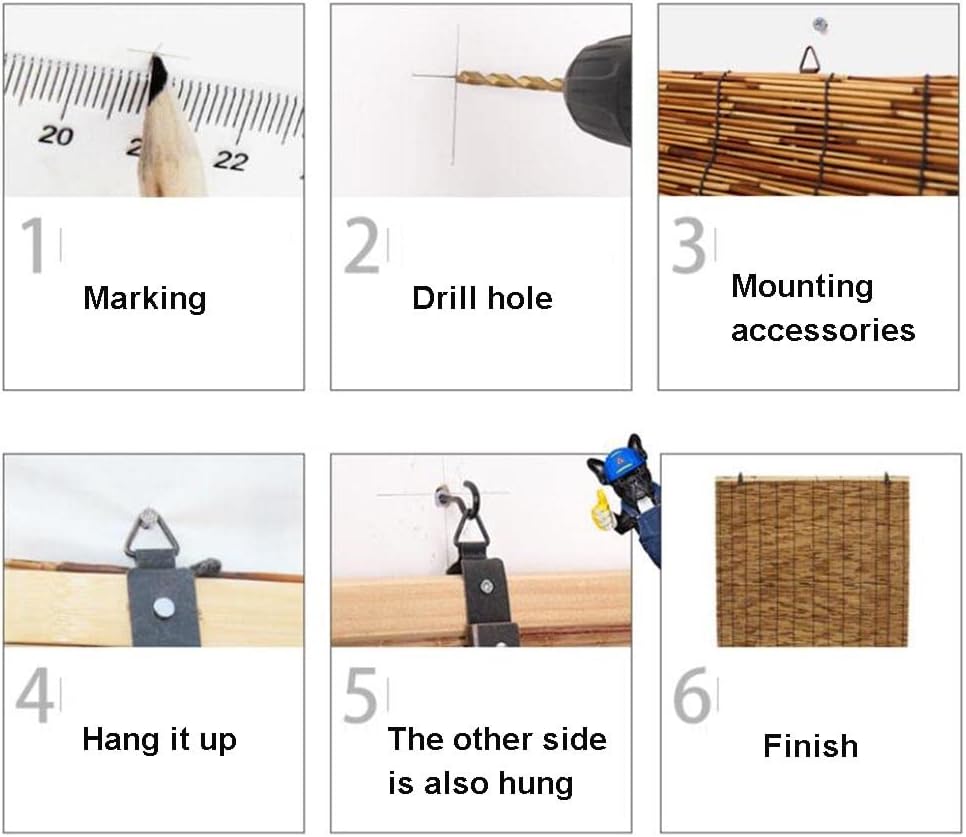 20

22

1

Marking

2

Drill hole

3

Mounting accessories

4

Hang it up

5

The other side is also hung

6

Finish