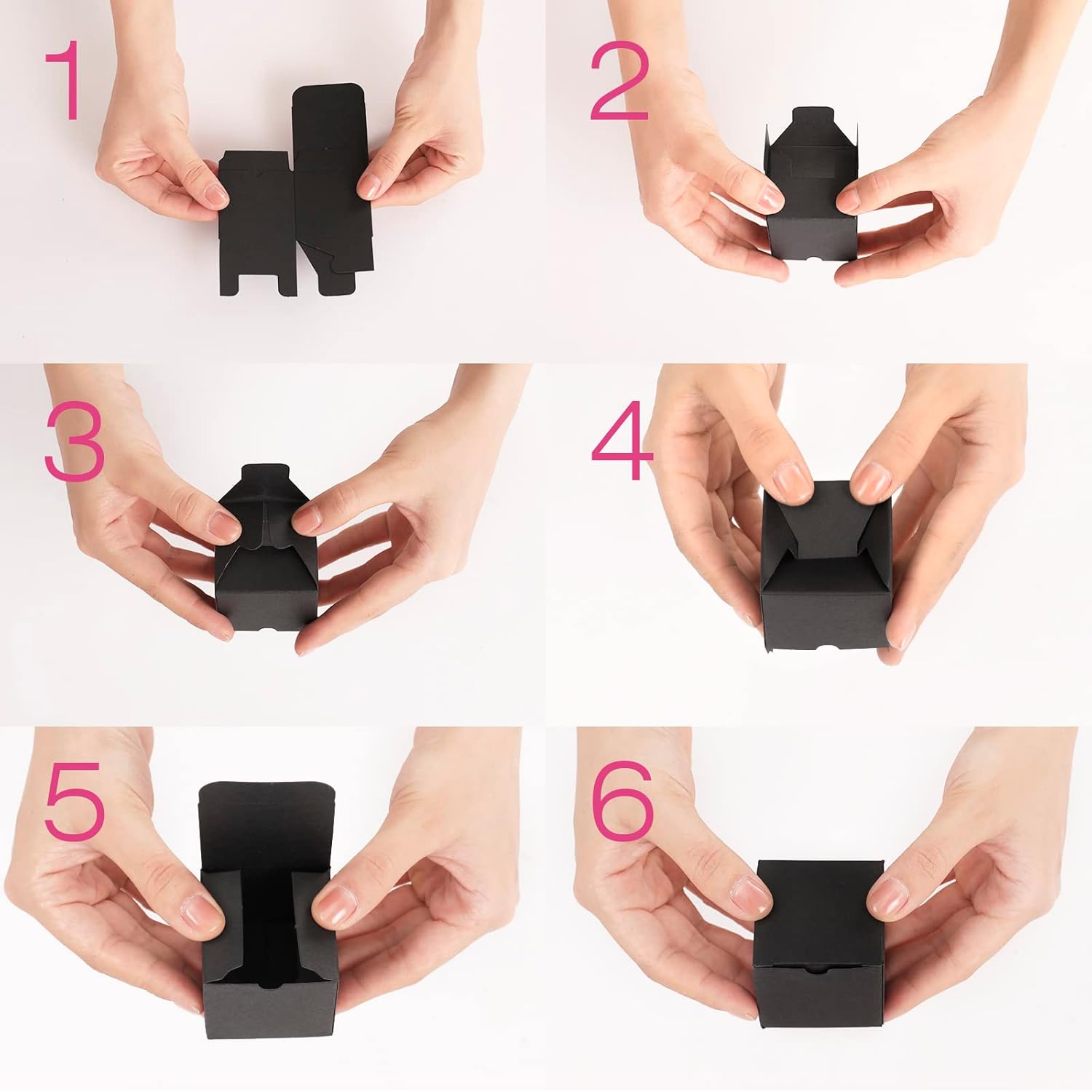 1

2

3

4

5

6