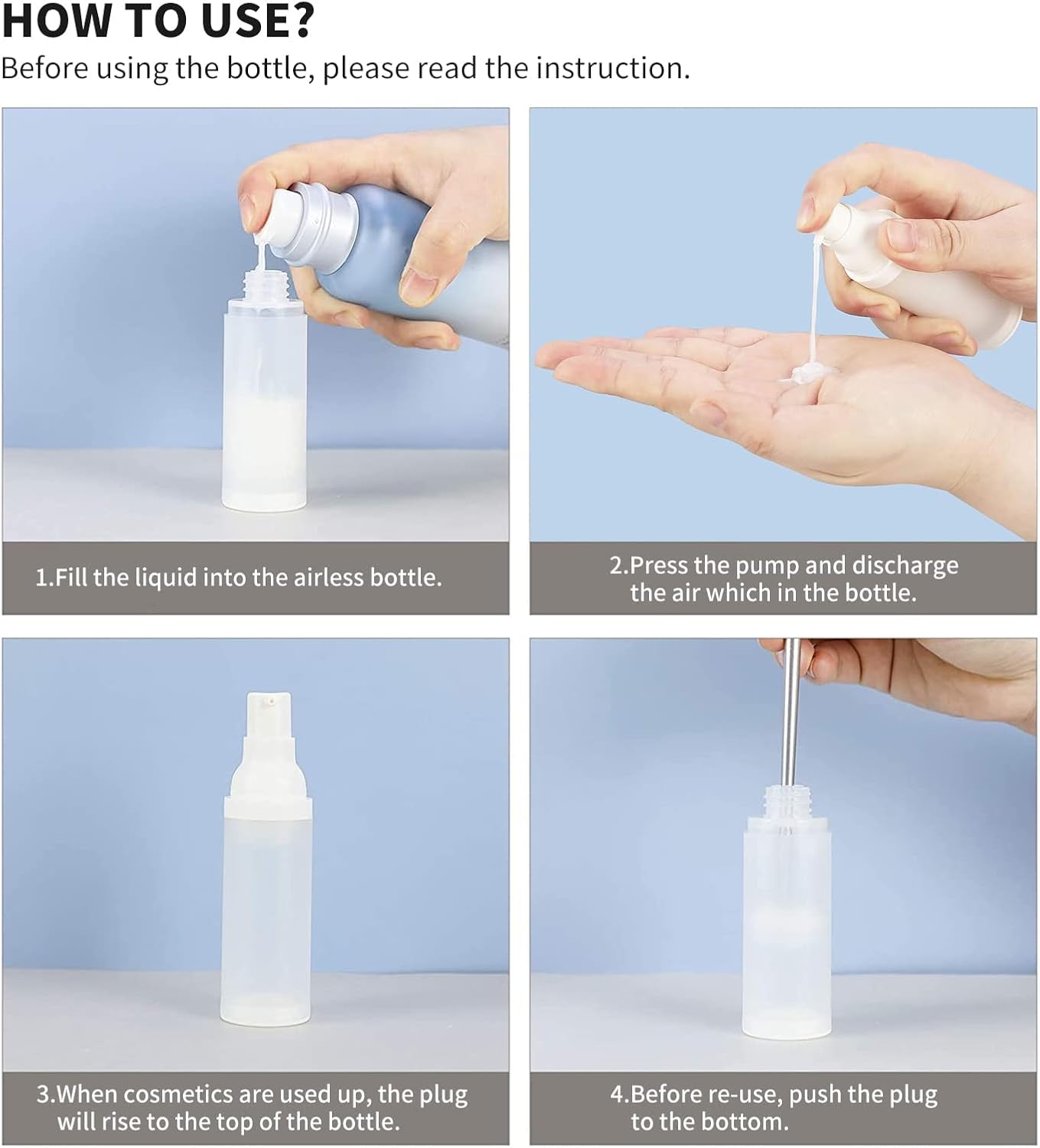 HOW TO USE?

Before using the bottle, please read the instruction.

1.Fill the liquid into the airless bottle.

2.Press the pump and discharge the air which in the bottle.

3.When cosmetics are used up, the plug will rise to the top of the bottle.

4.Before re-use, push the plug to the bottom.