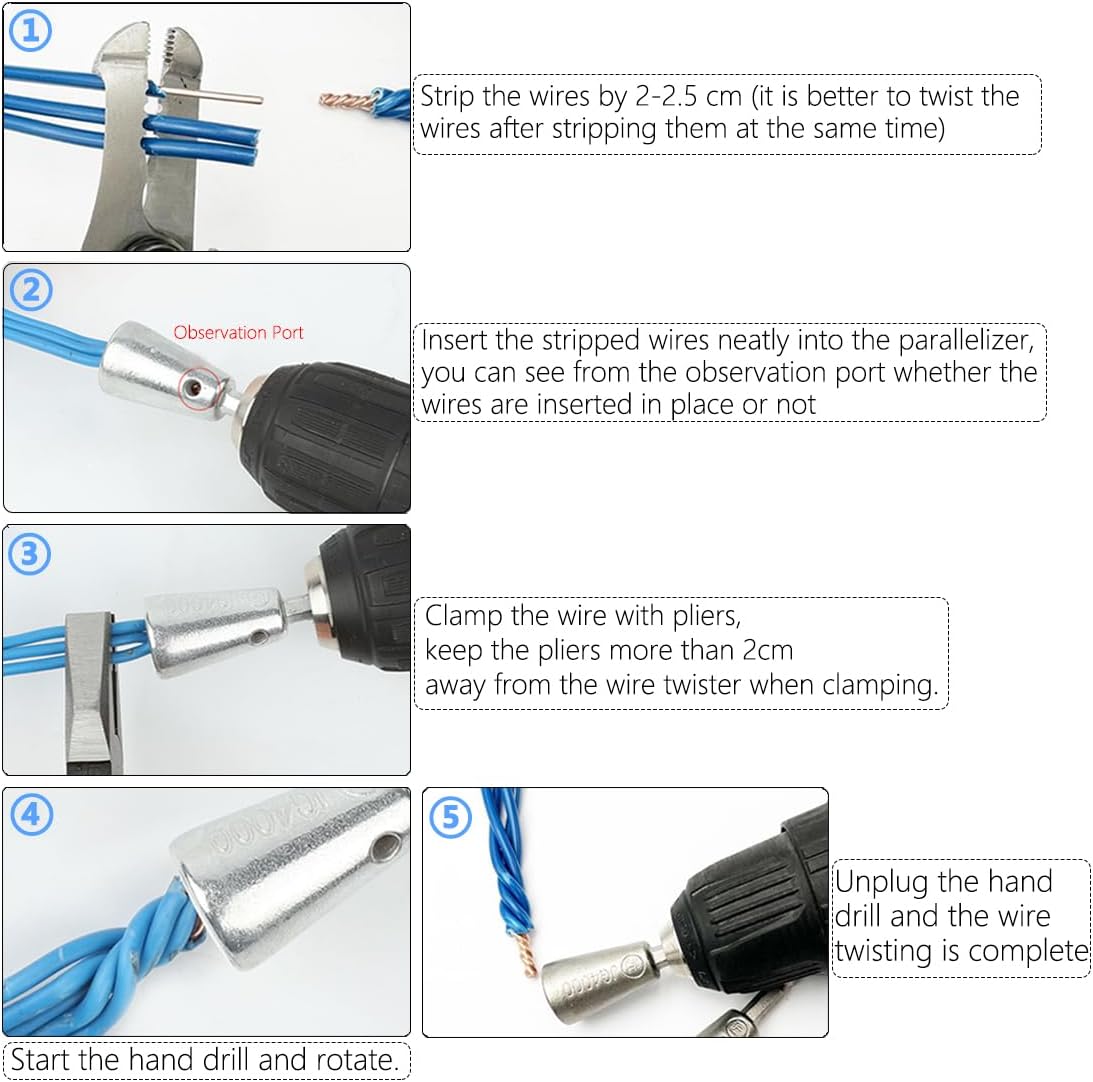 1

Strip the wires by 2-2.5 cm (it is better to twist the wires after stripping them at the same time)

2

Observation Port

Insert the stripped wires neatly into the parallelizer, you can see from the observation port whether the wires are inserted in place or not

3

Clamp the wire with pliers,
keep the pliers more than 2cm
away from the wire twister when clamping.

4

Start the hand drill and rotate.

5

Unplug the hand drill and the wire twisting is complete