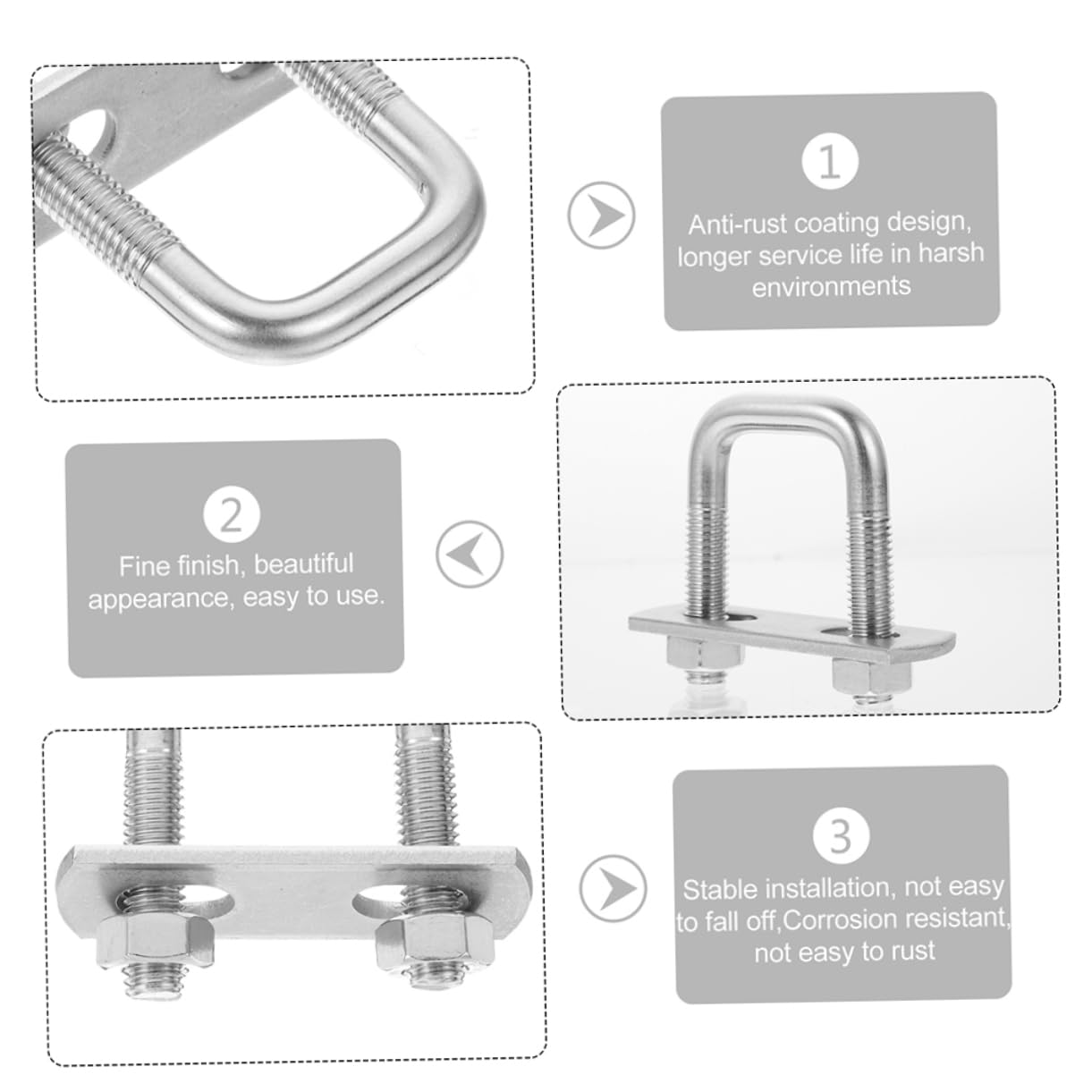 1

Anti-rust coating design, longer service life in harsh environments

2

Fine finish, beautiful appearance, easy to use.

3

Stable installation, not easy to fall off,Corrosion resistant, not easy to rust