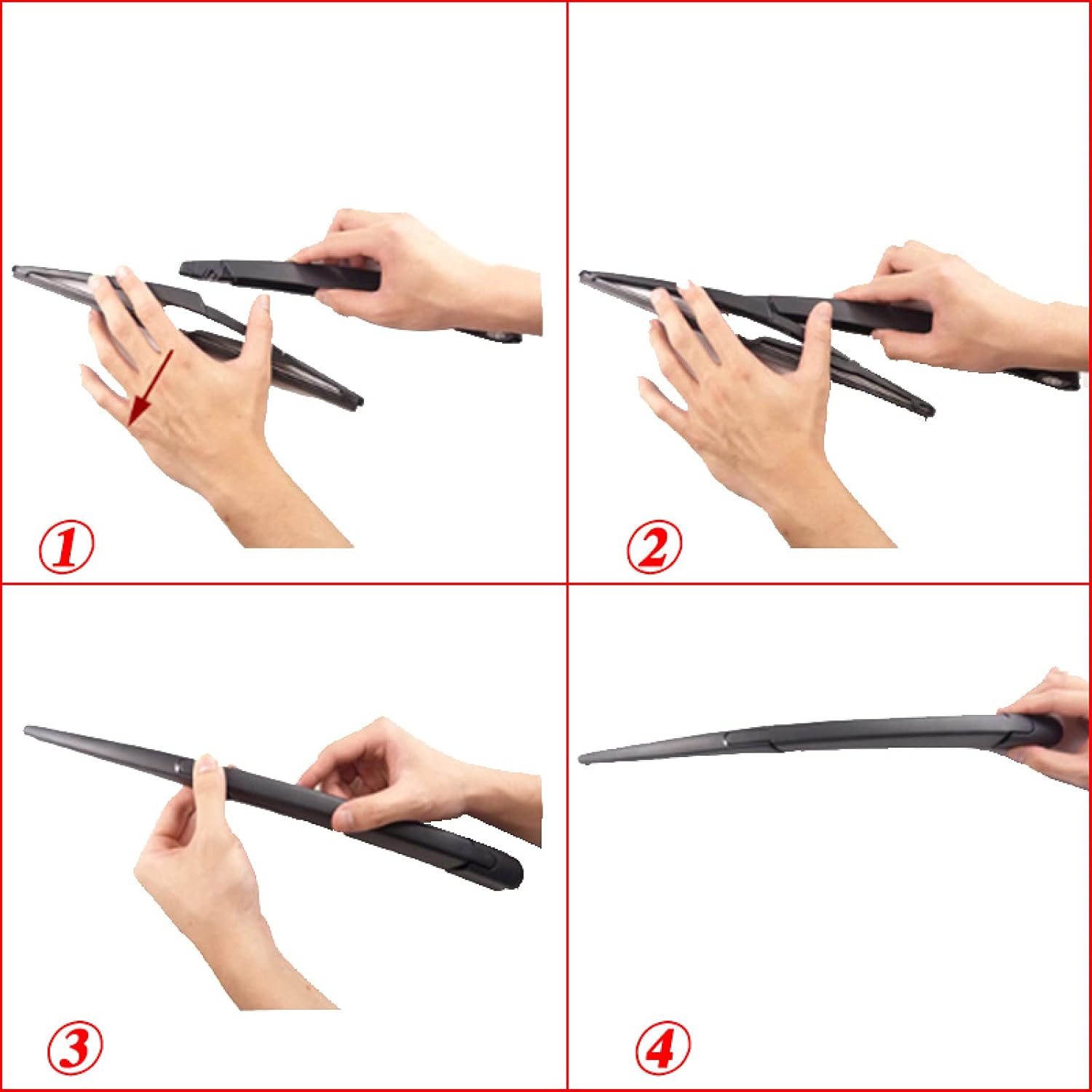 ①

②

③

④