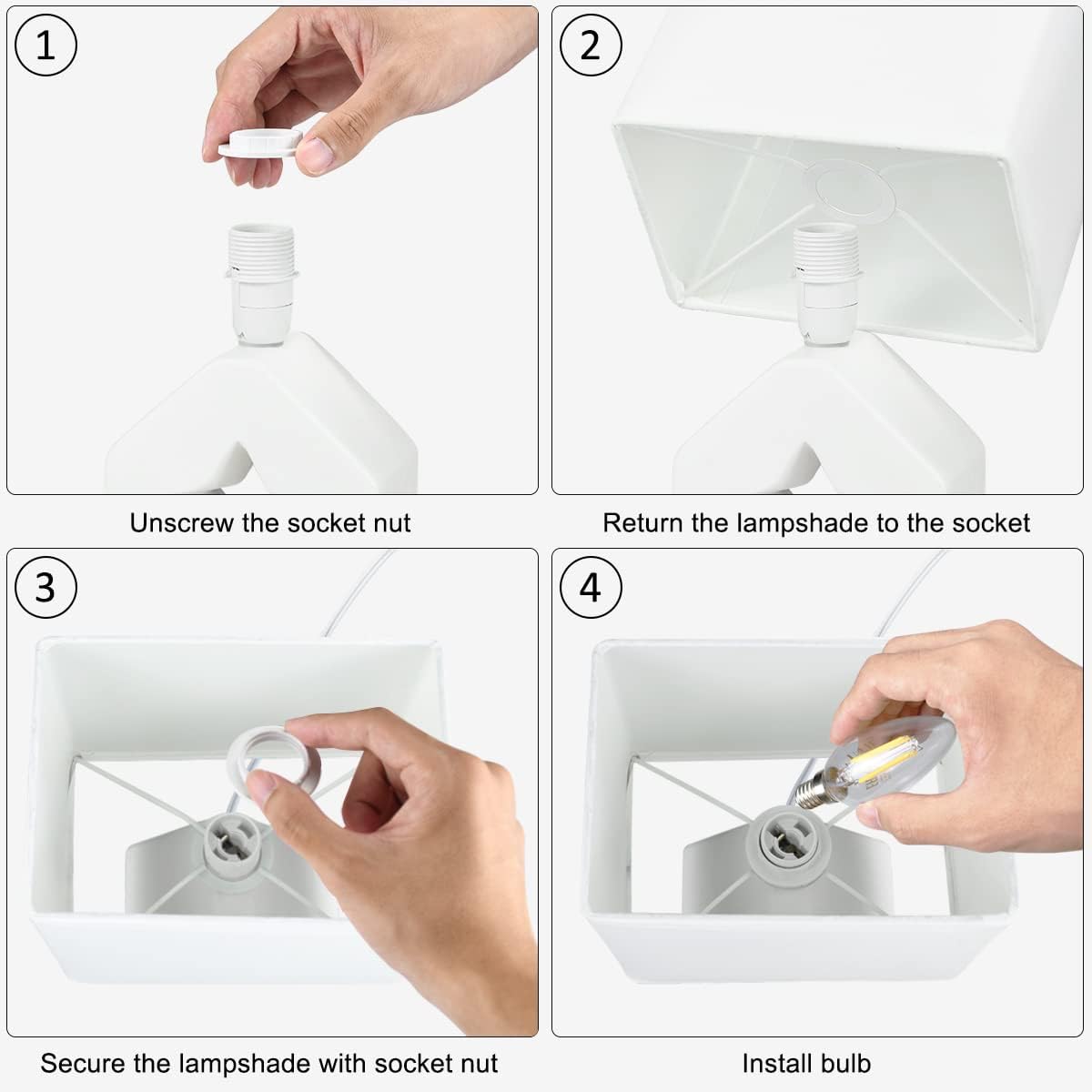 1

Unscrew the socket nut

2

Return the lampshade to the socket

3

Secure the lampshade with socket nut

4

Install bulb