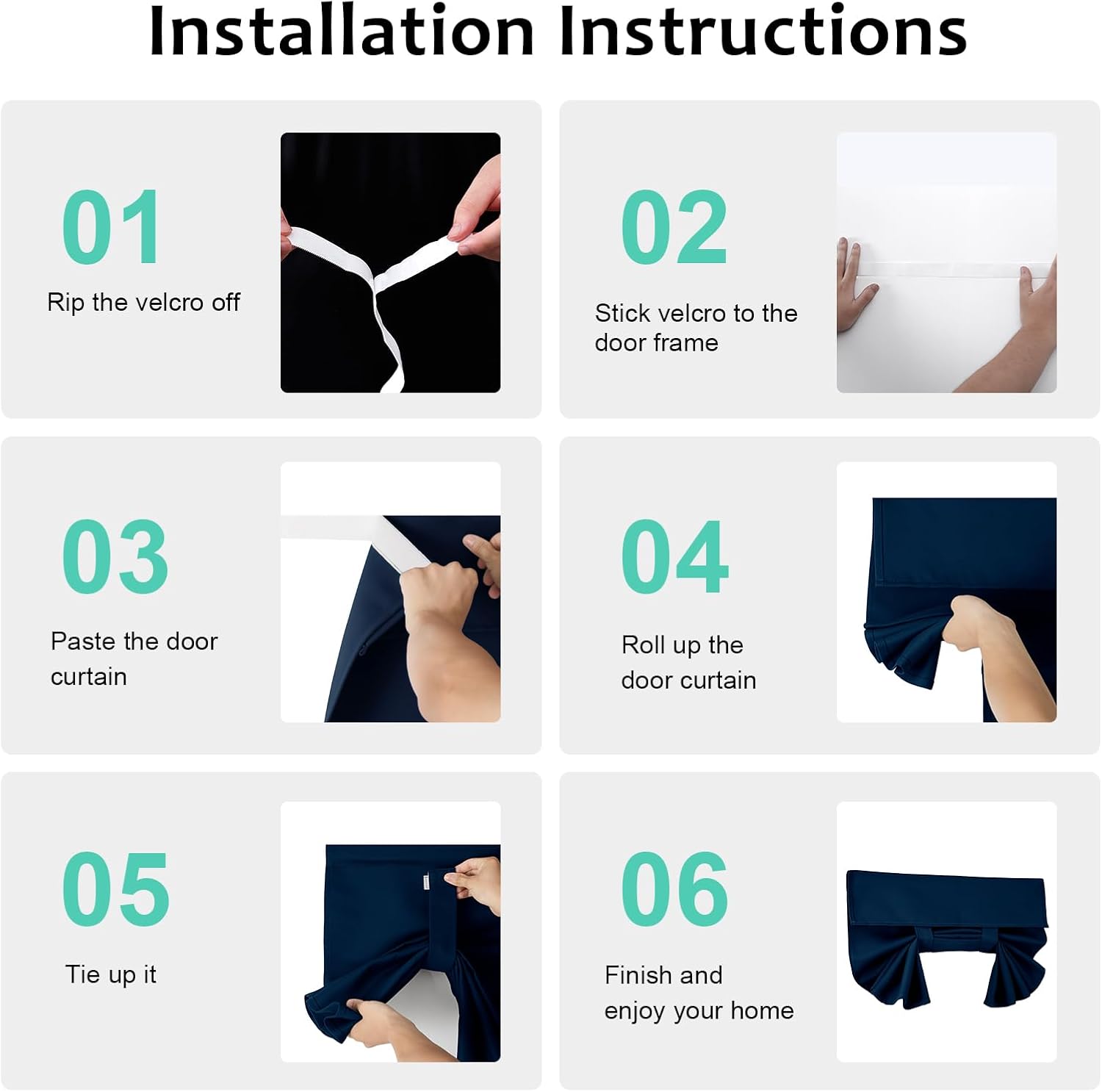 Installation Instructions

01
Rip the velcro off

02
Stick velcro to the door frame

03
Paste the door curtain

04
Roll up the door curtain

05
Tie up it

06
Finish and enjoy your home