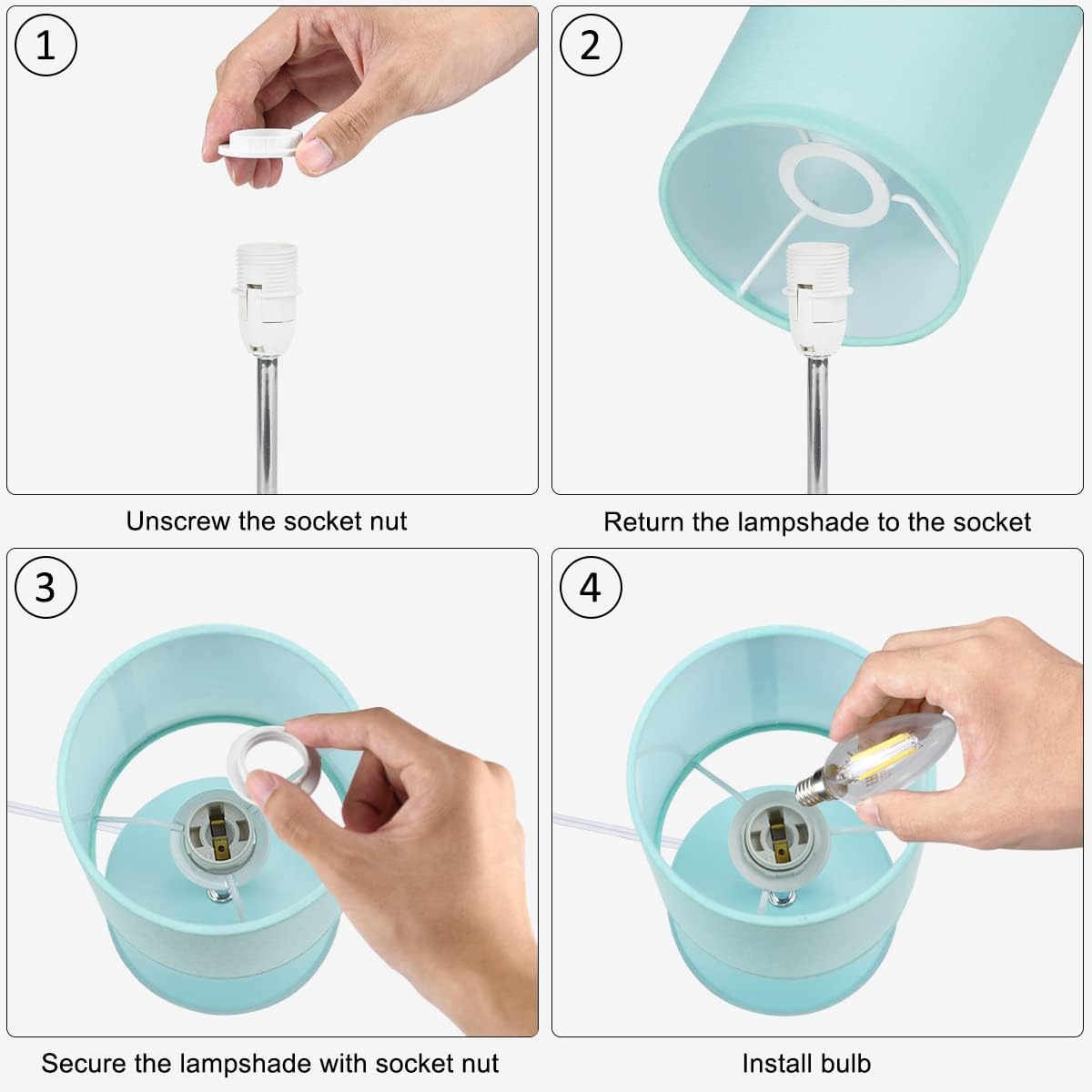 1

Unscrew the socket nut

2

Return the lampshade to the socket

3

Secure the lampshade with socket nut

4

Install bulb