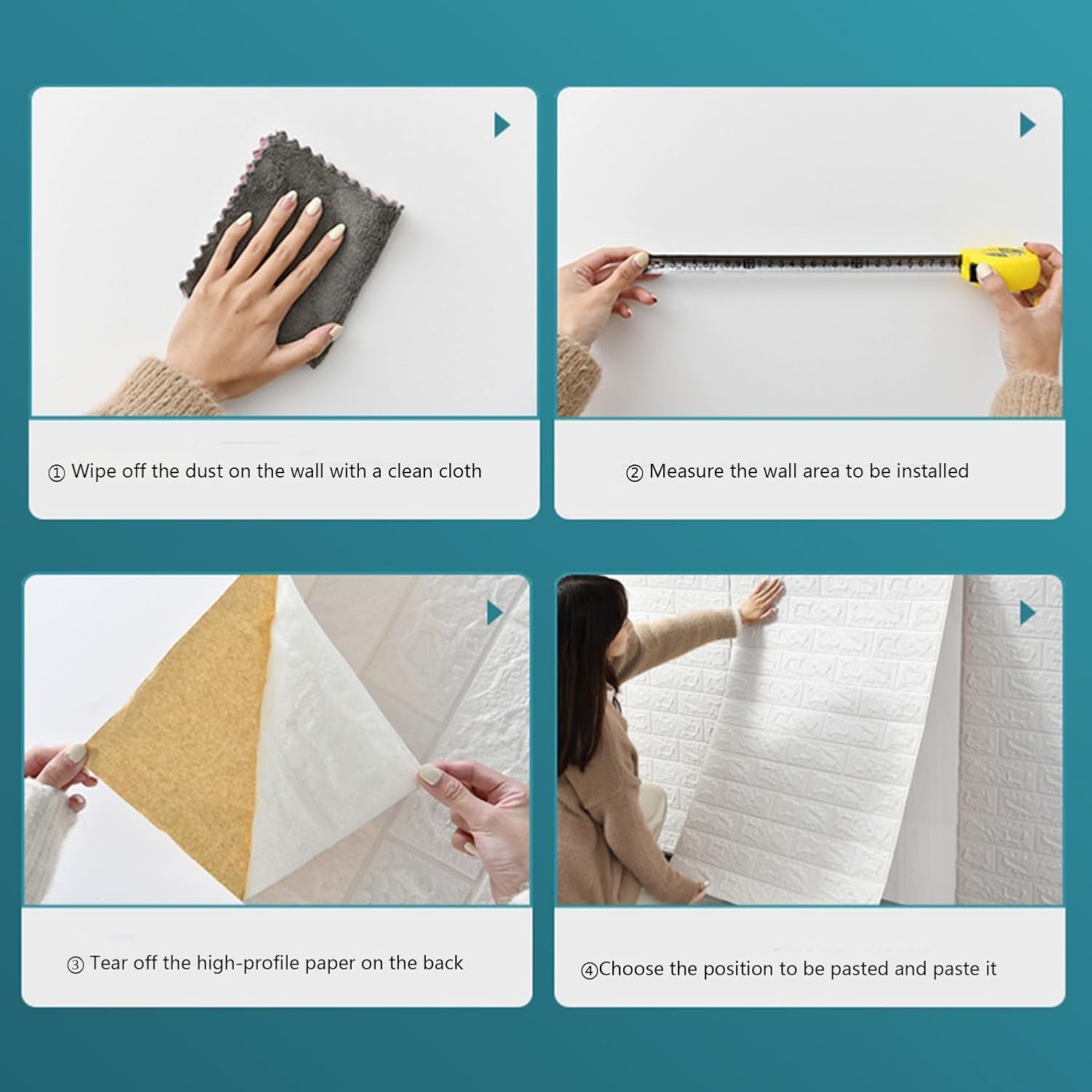 ① Wipe off the dust on the wall with a clean cloth

② Measure the wall area to be installed

③ Tear off the high-profile paper on the back

④Choose the position to be pasted and paste it