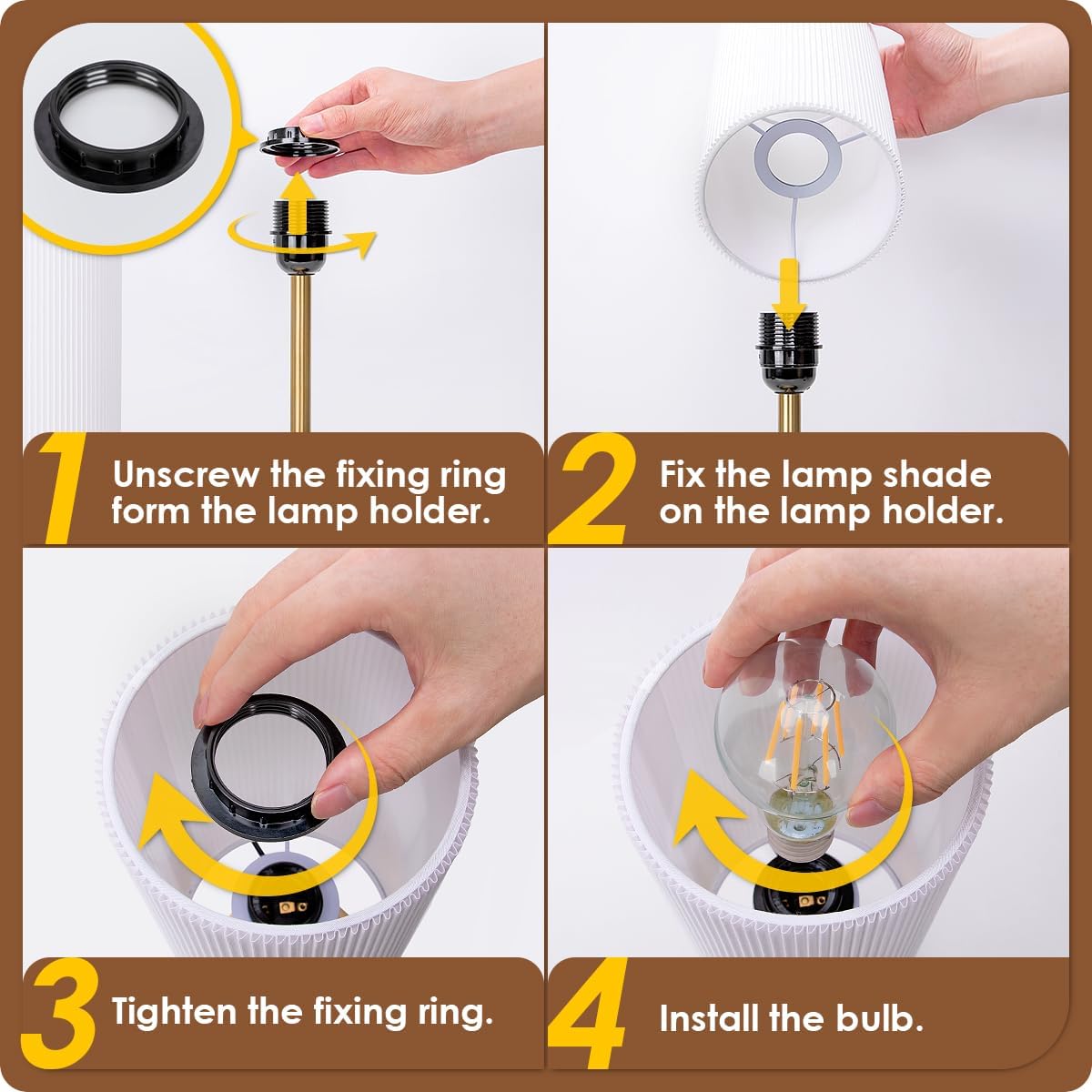 1 Unscrew the fixing ring form the lamp holder.

2 Fix the lamp shade on the lamp holder.

3 Tighten the fixing ring.

4 Install the bulb.