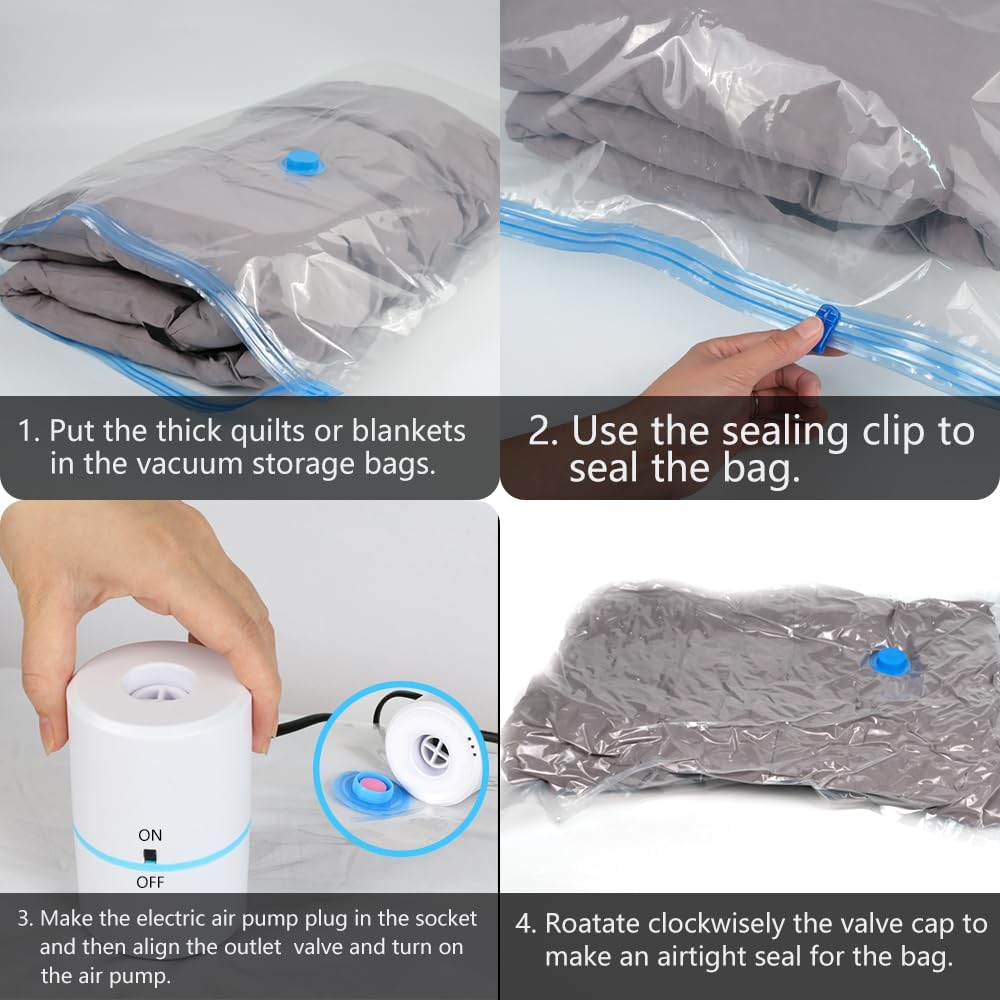 1. Put the thick quilts or blankets in the vacuum storage bags.

2. Use the sealing clip to seal the bag.

ON
OFF

3. Make the electric air pump plug in the socket and then align the outlet valve and turn on the air pump.

4. Roatate clockwisely the valve cap to make an airtight seal for the bag.