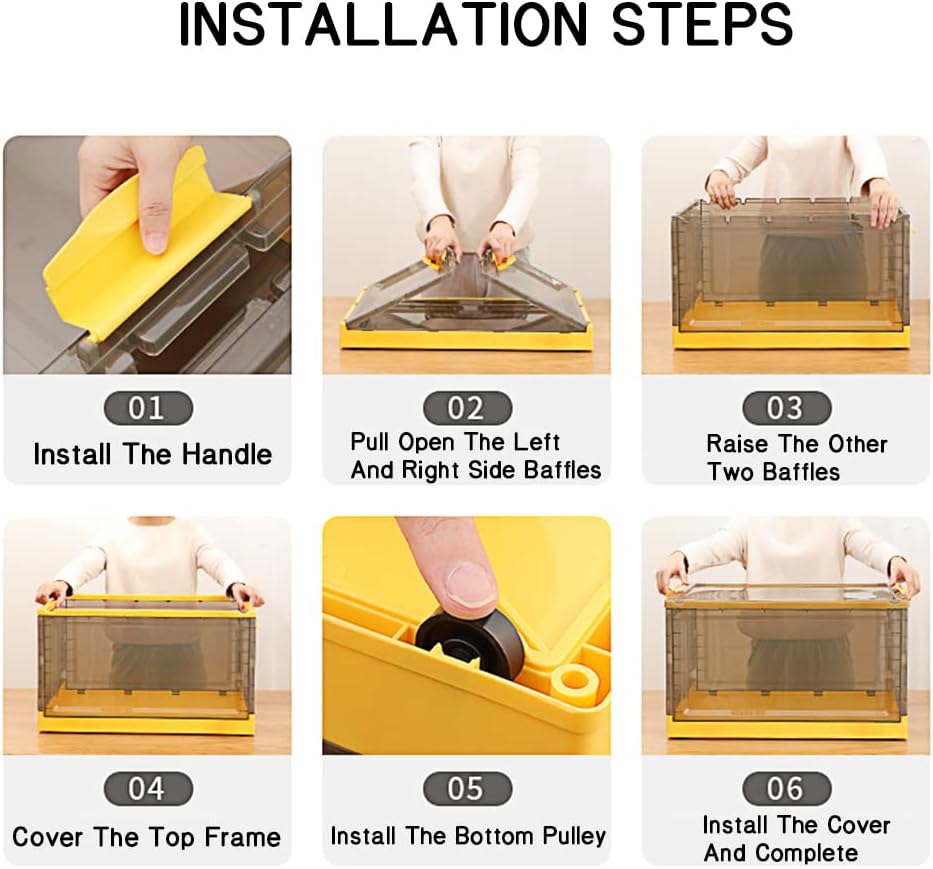 INSTALLATION STEPS

01
Install The Handle

02
Pull Open The Left And Right Side Baffles

03
Raise The Other Two Baffles

04
Cover The Top Frame

05
Install The Bottom Pulley

06
Install The Cover And Complete