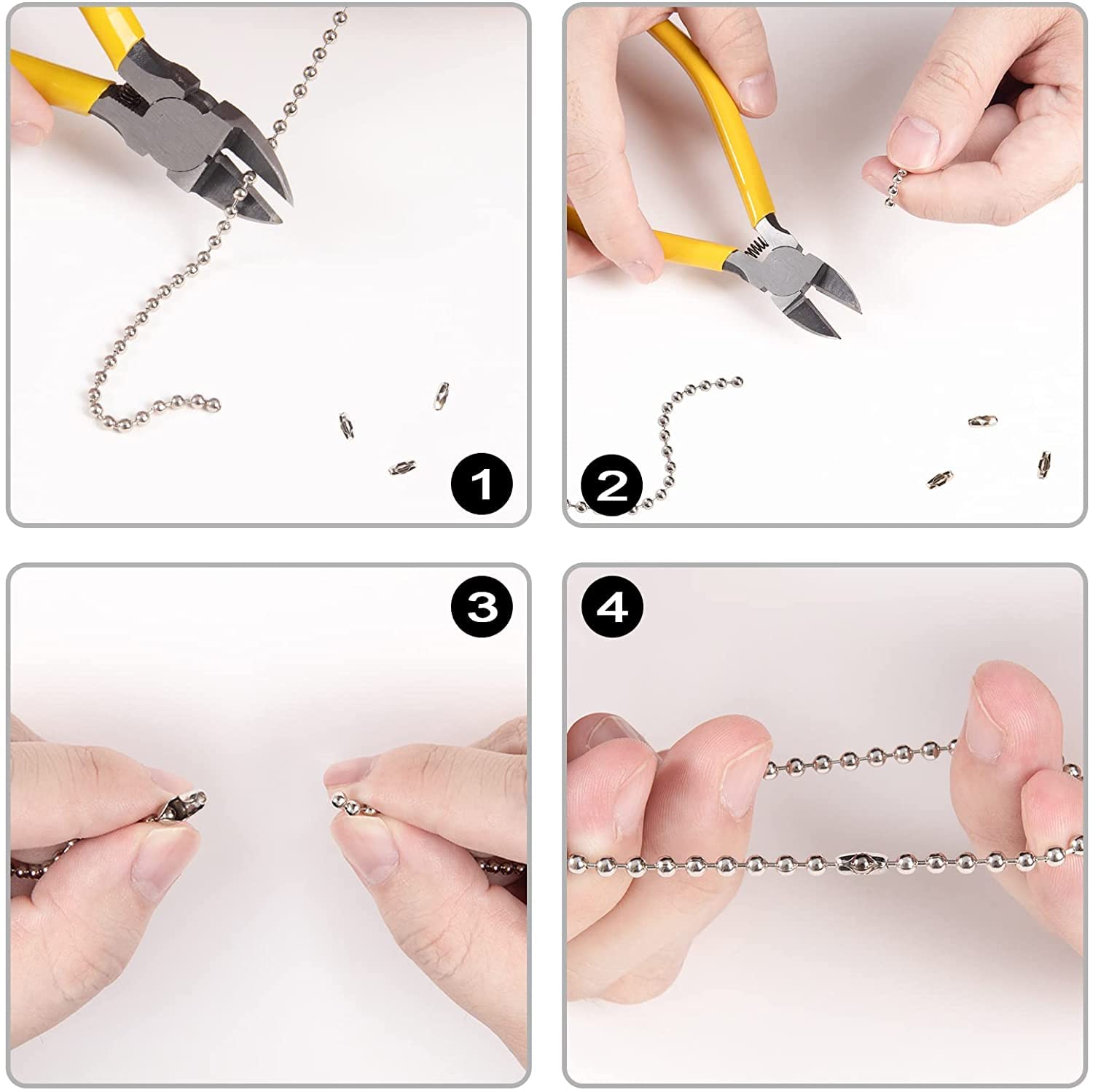 1

2

3

4