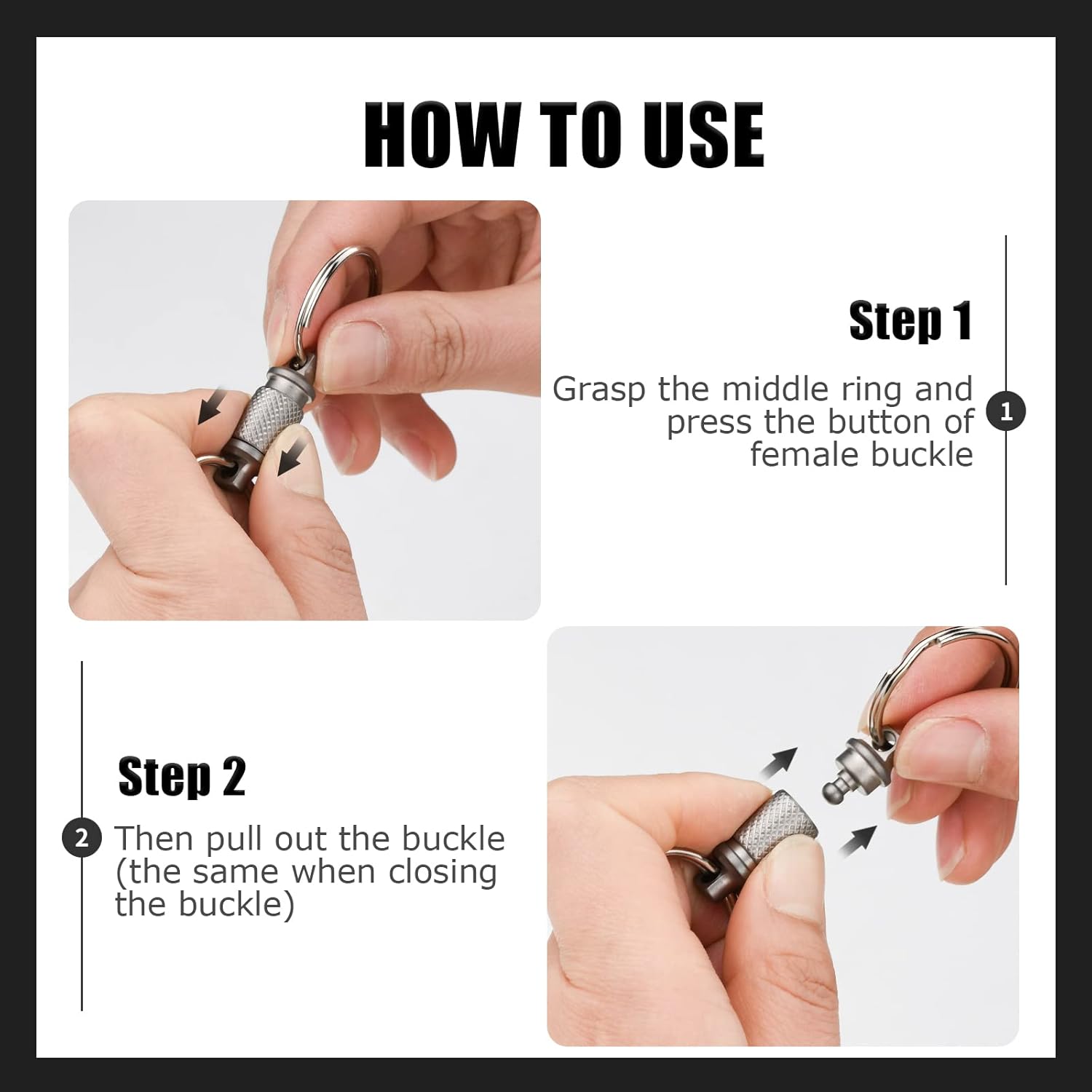 HOW TO USE

Step 1

Grasp the middle ring and press the button of female buckle

1

Step 2

2

Then pull out the buckle (the same when closing the buckle)