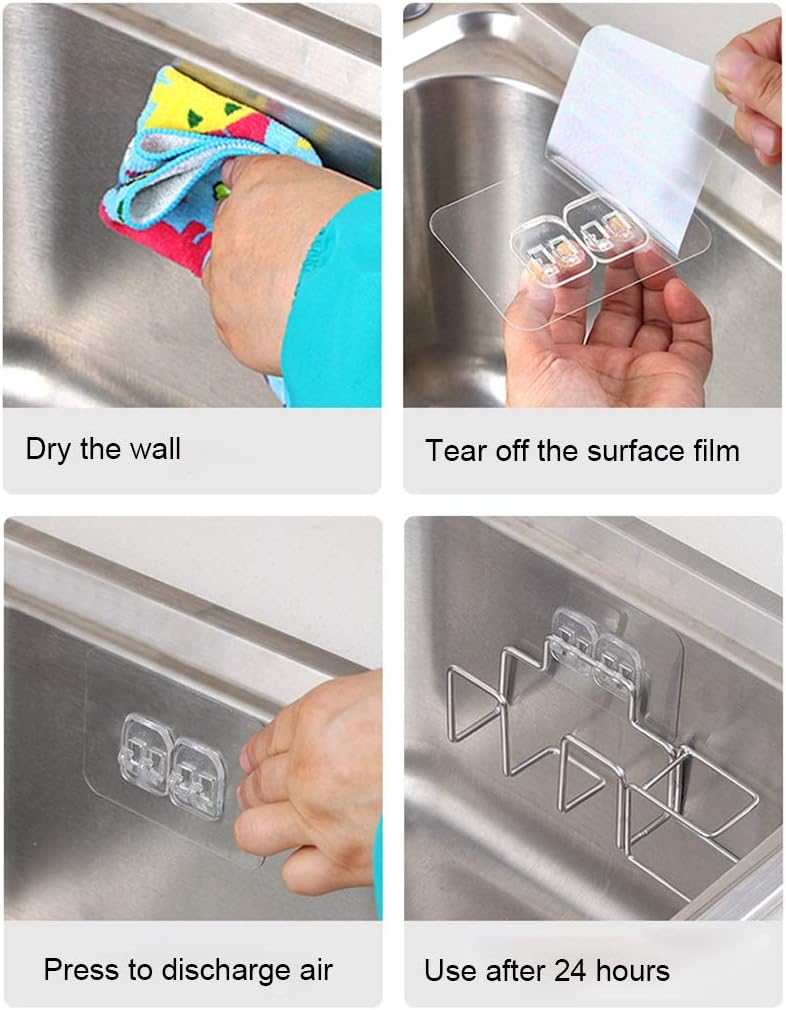 Dry the wall

Tear off the surface film

Press to discharge air

Use after 24 hours