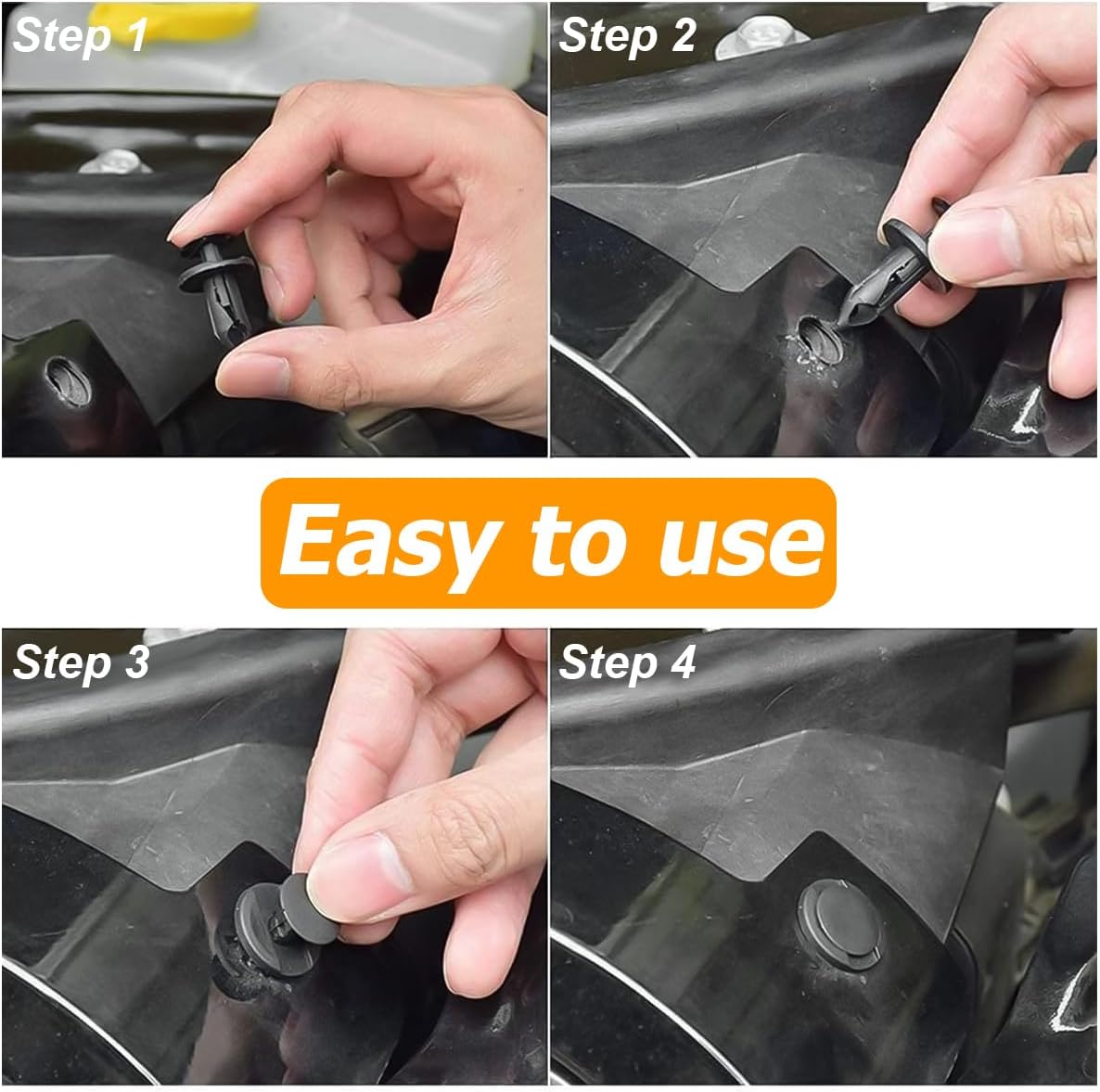 Step 1

Step 2

Easy to use

Step 3

Step 4